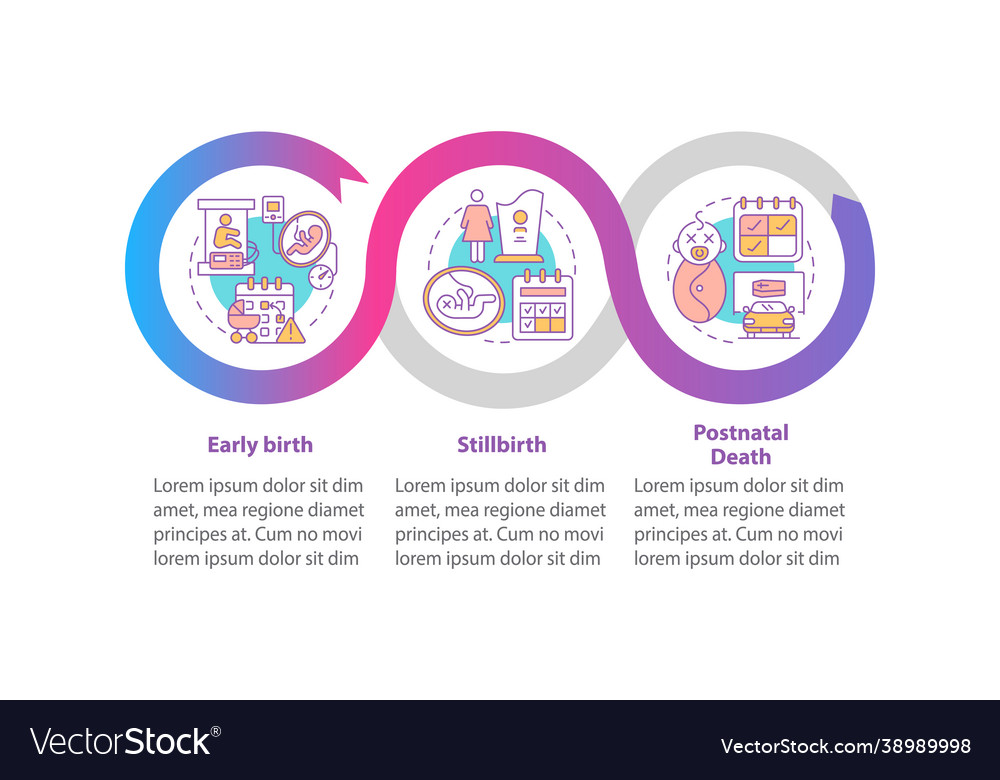 Early birth

Lorem ipsum dolor sit dim amet, mea regione diamet principes at. Cum no movi lorem ipsum dolor sit dim

Stillbirth

Lorem ipsum dolor sit dim amet, mea regione diamet principes at. Cum no movi lorem ipsum dolor sit dim

Postnatal Death

Lorem ipsum dolor sit dim amet, mea regione diamet principes at. Cum no movi lorem ipsum dolor sit dim

VectorStock®

VectorStock.com/38989998