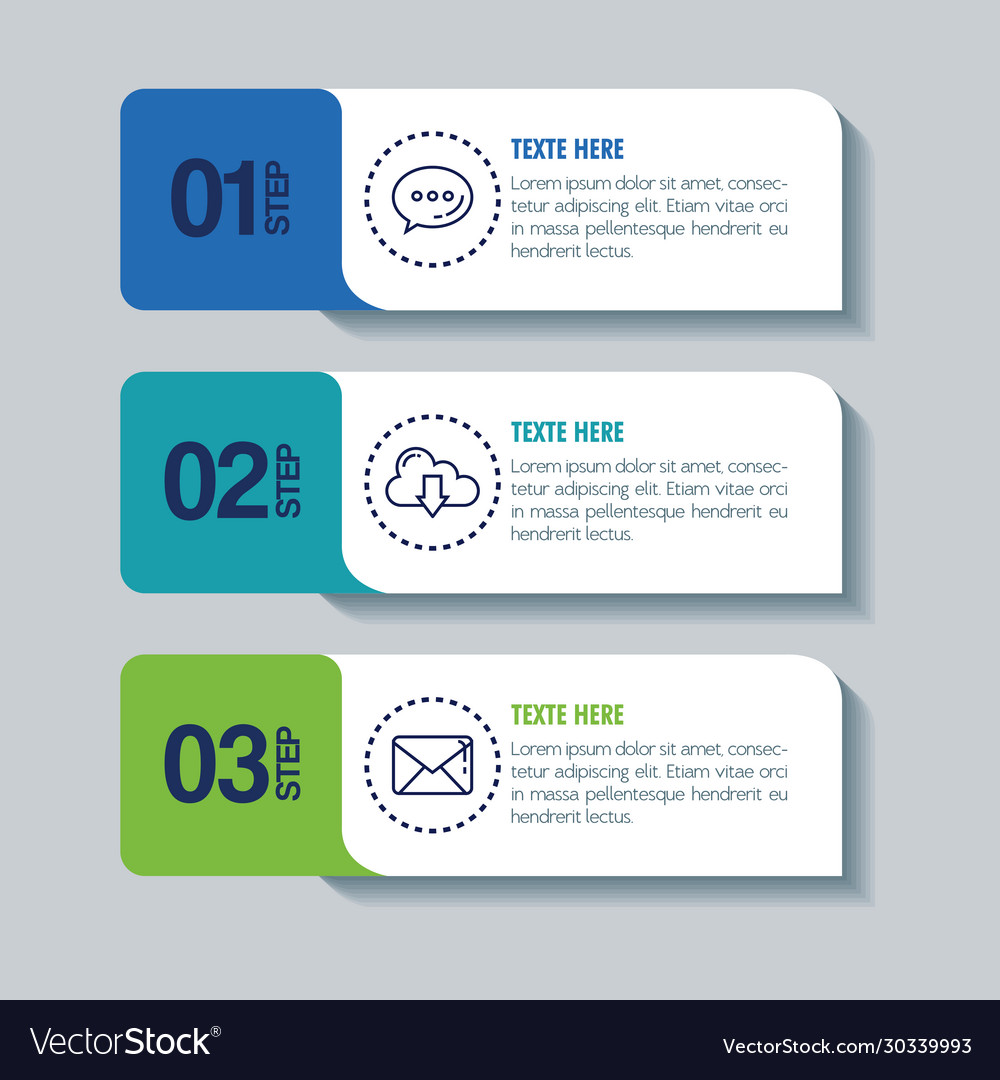 01 STEP

TEXTE HERE
Lorem ipsum dolor sit amet, consectetur adipiscing elit. Etiam vitae orci in massa pellentesque hendrerit eu hendrerit lectus.

02 STEP

TEXTE HERE
Lorem ipsum dolor sit amet, consectetur adipiscing elit. Etiam vitae orci in massa pellentesque hendrerit eu hendrerit lectus.

03 STEP

TEXTE HERE
Lorem ipsum dolor sit amet, consectetur adipiscing elit. Etiam vitae orci in massa pellentesque hendrerit eu hendrerit lectus.

VectorStock®

VectorStock.com/30339993