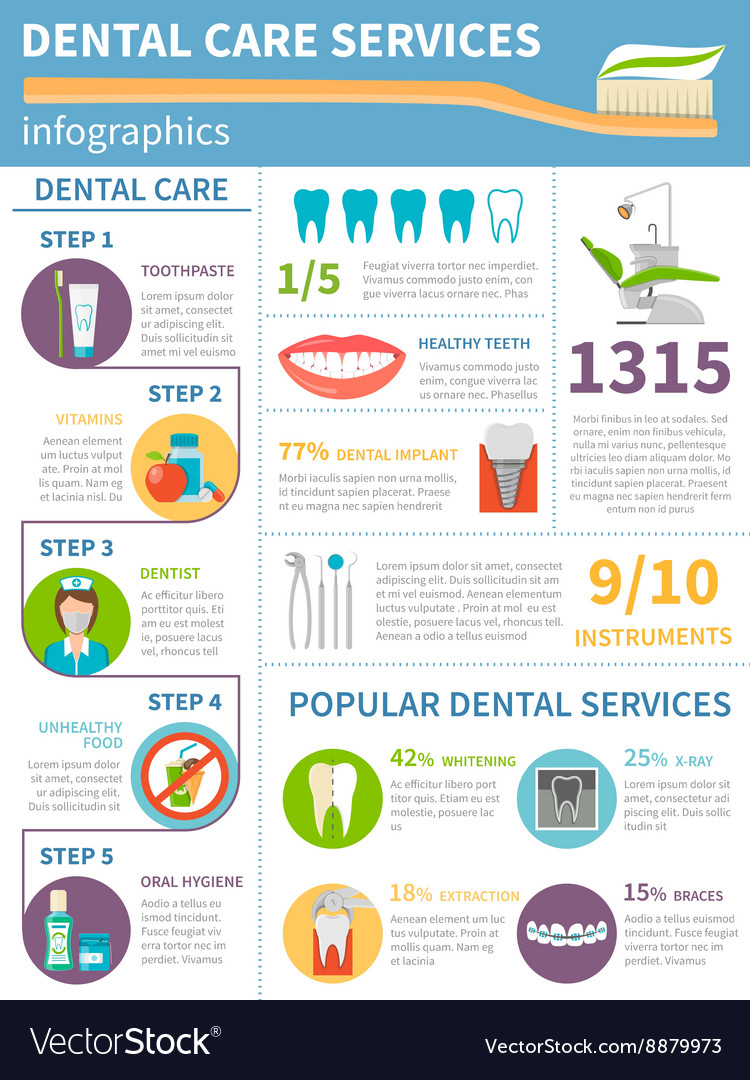 DENTAL CARE SERVICES
infographics

DENTAL CARE

STEP 1
TOOTHPASTE
Lorem ipsum dolor sit amet, consectet ur adipiscing elit. Duis sollicitudin sit amet mi vel euismo

STEP 2
VITAMINS
Aenean element um luctus vulput ate. Proin at mol lis quam. Nam eg et lacinia nisl. Du

STEP 3
DENTIST
Ac efficitur libero porttitor quis. Eti am eu est molest ie, posuere lacus vel, rhoncus tell

STEP 4
UNHEALTHY FOOD
Lorem ipsum dolor sit amet, consectet ur adipiscing elit. Duis sollicitudin sit

STEP 5
ORAL HYGIENE
Aodio a tellus eu ismod tincidunt. Fusce feugiat viv erra tortor nec im perdiet. Vivamus

1/5
Feugiat viverra tortor nec imperdiet. Vivamus commodo justo enim, con gue viverra lacus ornare nec. Phas

HEALTHY TEETH
Vivamus commodo justo enim, congue viverra lac us ornare nec. Phasellus

77% DENTAL IMPLANT
Morbi iaculis sapien non urna mollis, id tincidunt sapien placerat. Praese nt eu magna nec sapien hendrerit

1315
Morbi finibus in leo at sodales. Sed ornare, enim non finibus vehicula, nulla mi varius nunc, pellentesque ultricies leo diam aliquam dolor. Mo rbi iaculis sapien non urna mollis, id tincidunt sapien placerat. Praesent eu magna nec sapien hendrerit ferm entum non id purus

Lorem ipsum dolor sit amet, consectet adipiscing elit. Duis sollicitudin sit am et mi vel euismod. Aenean elementum luctus vulputate . Proin at mol eu est olestie, posuere lacus vel, rhoncus tell. Aenean a odio a tellus euismod

9/10
INSTRUMENTS

POPULAR DENTAL SERVICES

42% WHITENING
Ac efficitur libero port titor quis. Etiam eu est molestie, posuere lac us

25% X-RAY
Lorem ipsum dolor sit amet, consectetur adi piscing elit. Duis sollic itudin sit

18% EXTRACTION
Aenean element um luc tus vulputate. Proin at mollis quam. Nam eg et lacinia

15% BRACES
Aodio a tellus euismod tincidunt. Fusce feugiat viverra tortor nec im perdiet. Vivamus

VectorStock®
VectorStock.com/8879973