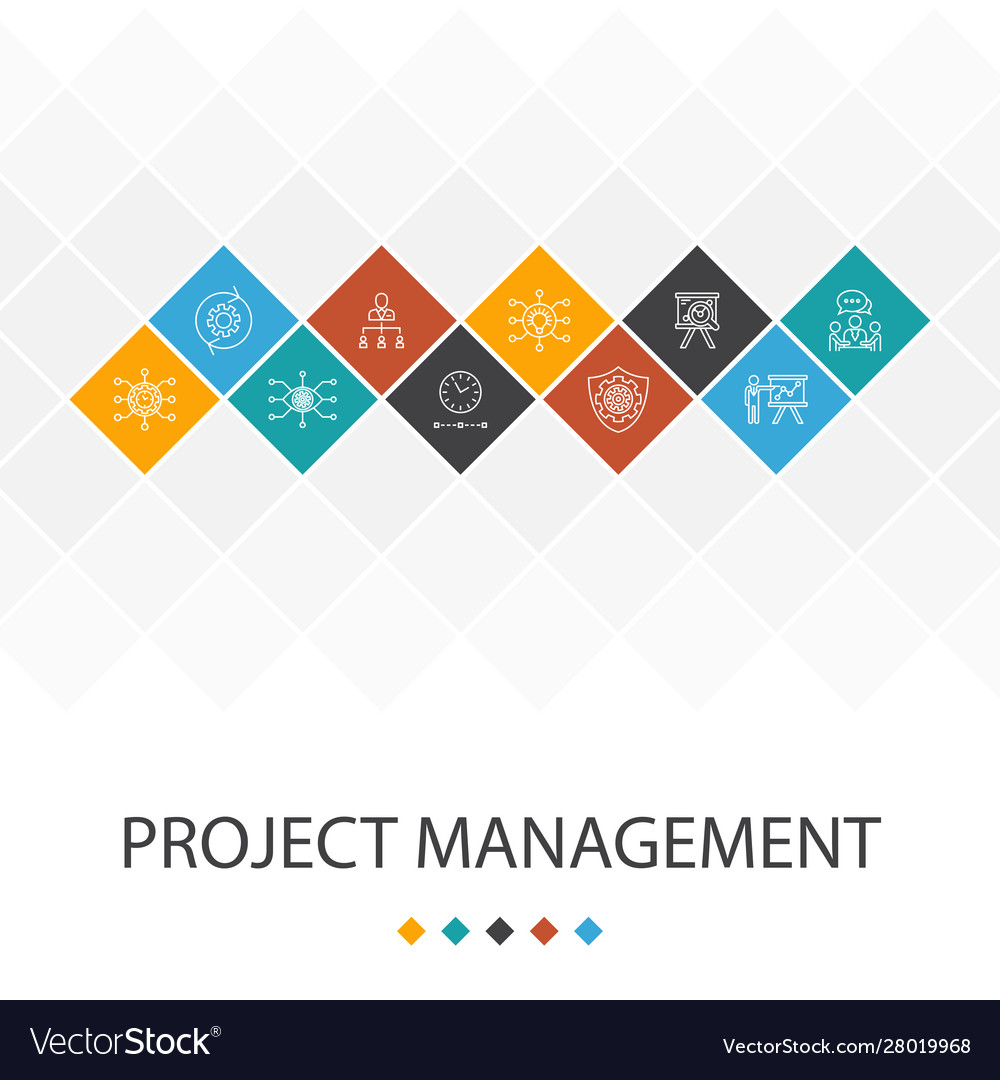 PROJECT MANAGEMENT

VectorStock®

VectorStock.com/28019968