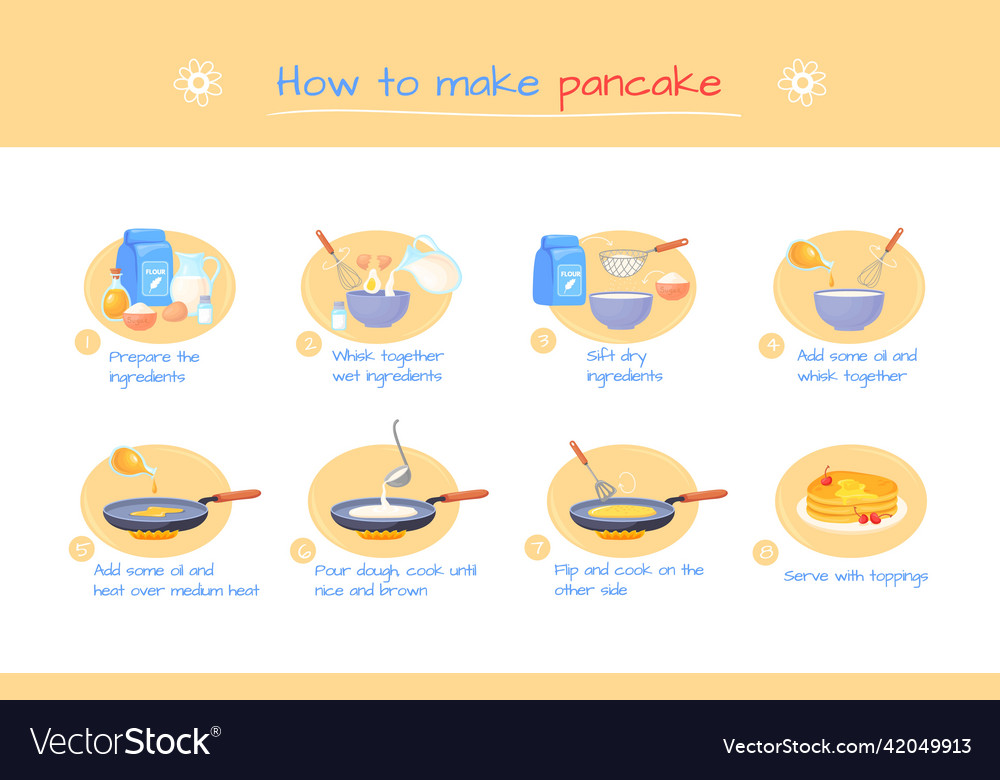 How to make pancake

FLOUR

1 Prepare the ingredients

2 Whisk together wet ingredients

FLOUR

3 Sift dry ingredients

4 Add some oil and whisk together

5 Add some oil and heat over medium heat

6 Pour dough, cook until nice and brown

7 Flip and cook on the other side

8 Serve with toppings

VectorStock®

VectorStock.com/42049913