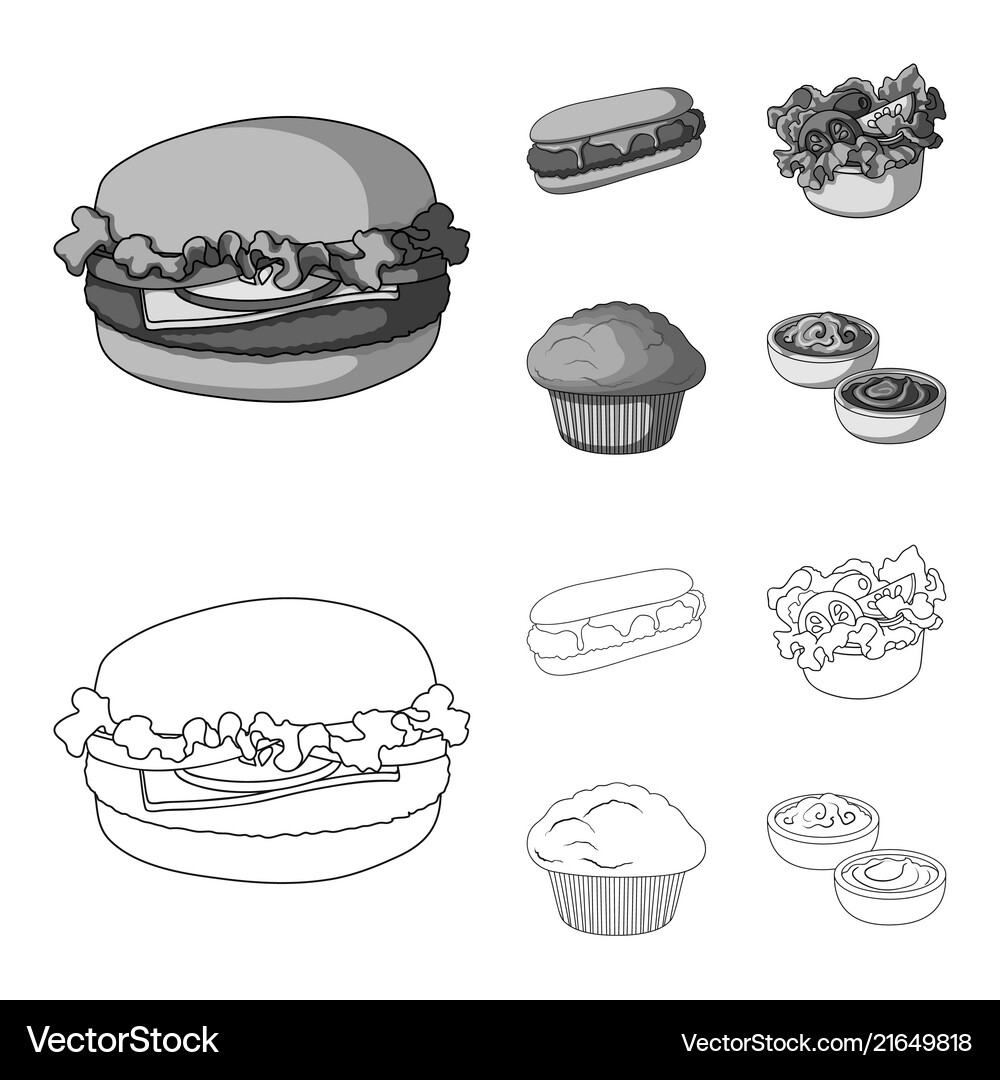 VectorStock®

VectorStock.com/21649818