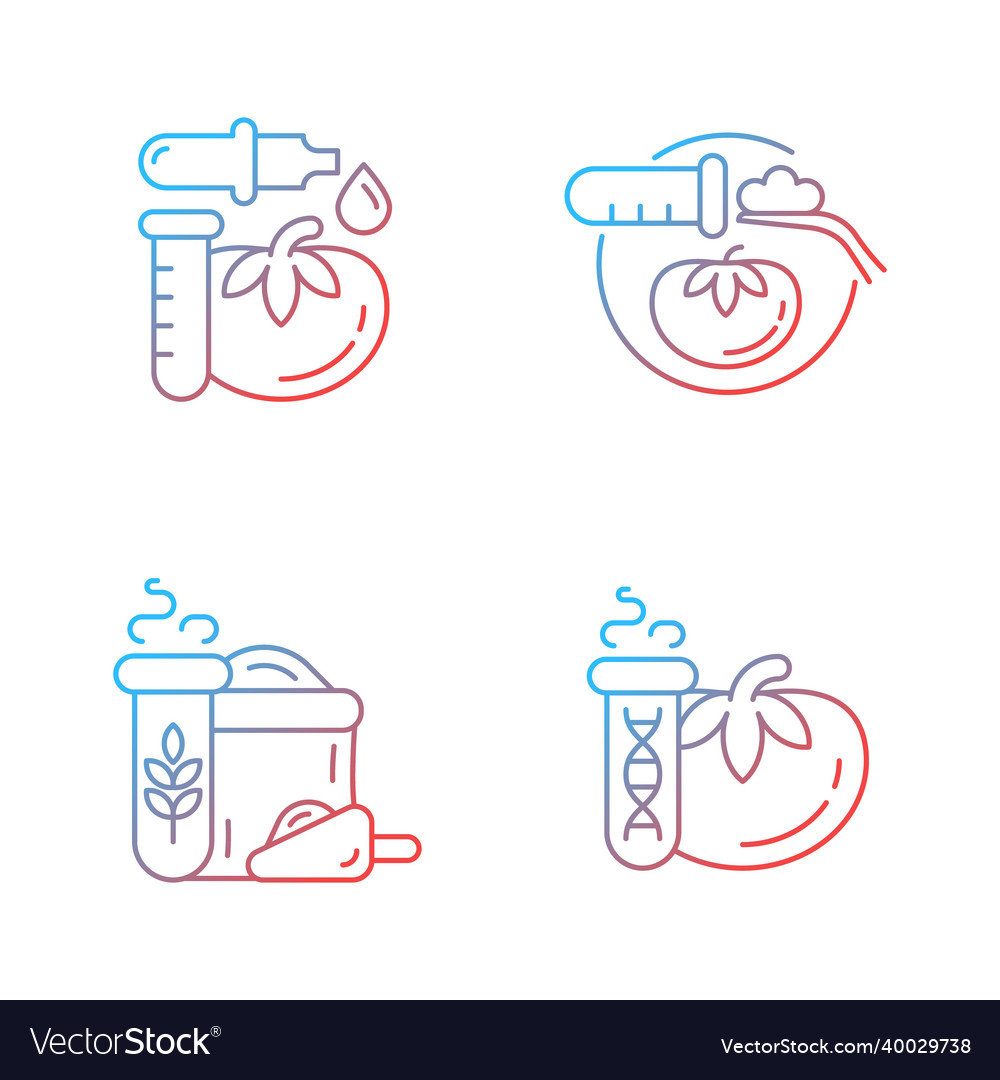 VectorStock®

VectorStock.com/40029738