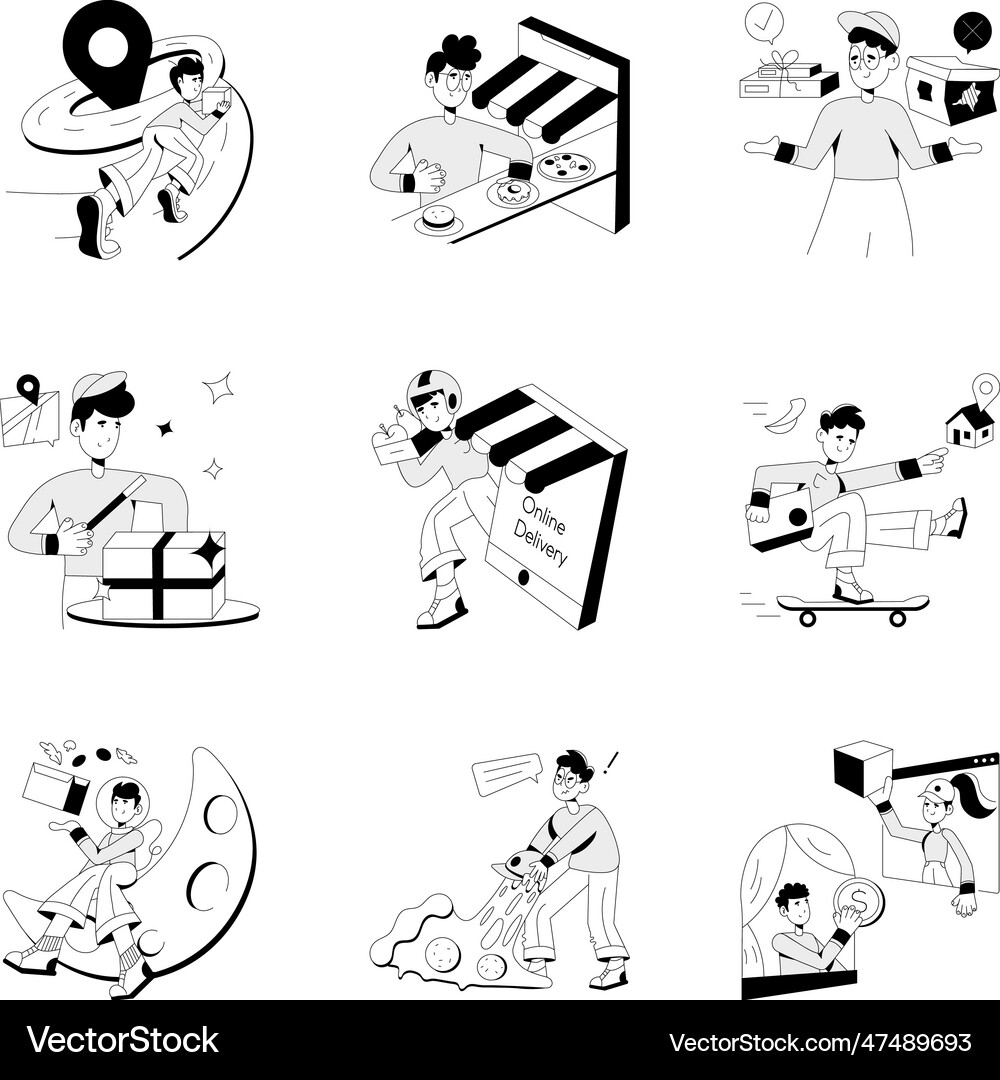 Online Delivery

!

$

VectorStock®

VectorStock.com/47489693