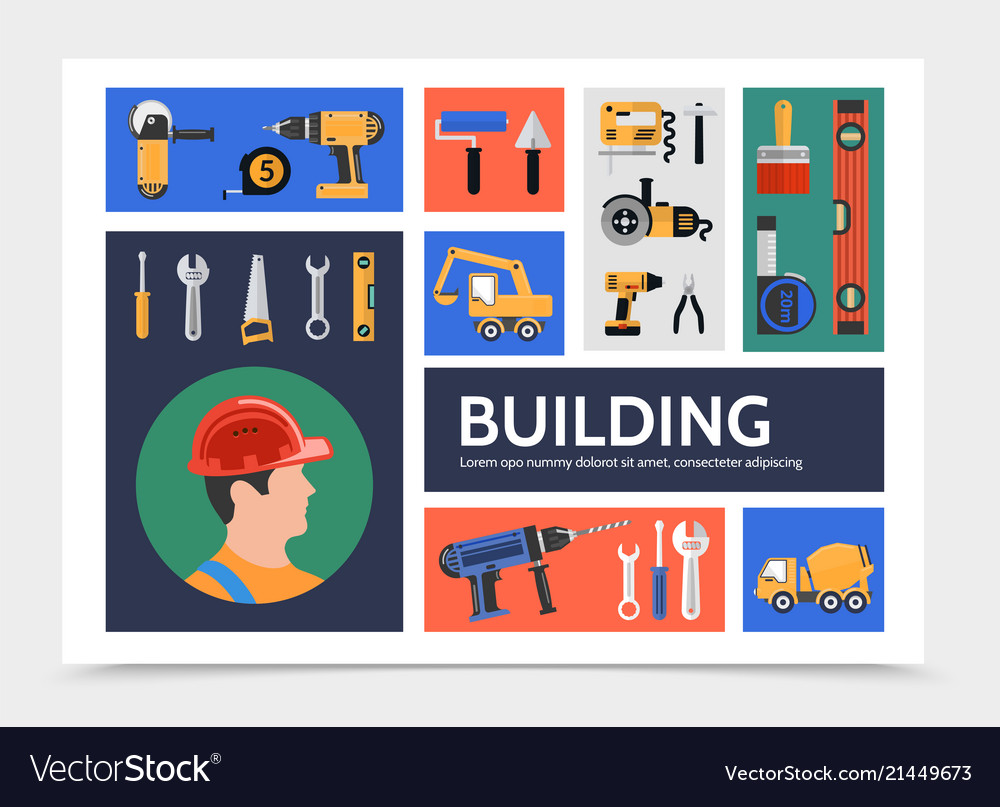 5

20m

BUILDING
Lorem opo nummy dolorot sit amet, consecteter adipiscing

VectorStock®

VectorStock.com/21449673