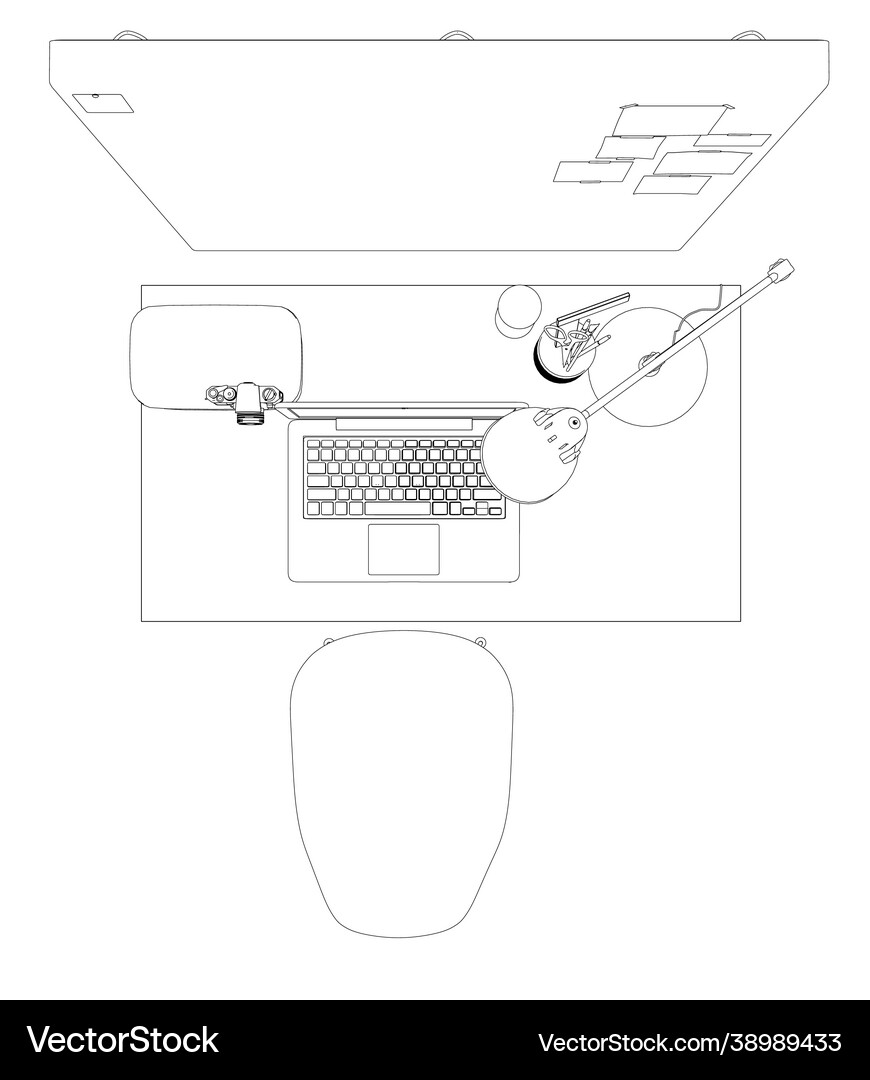 VectorStock

VectorStock.com/38989433