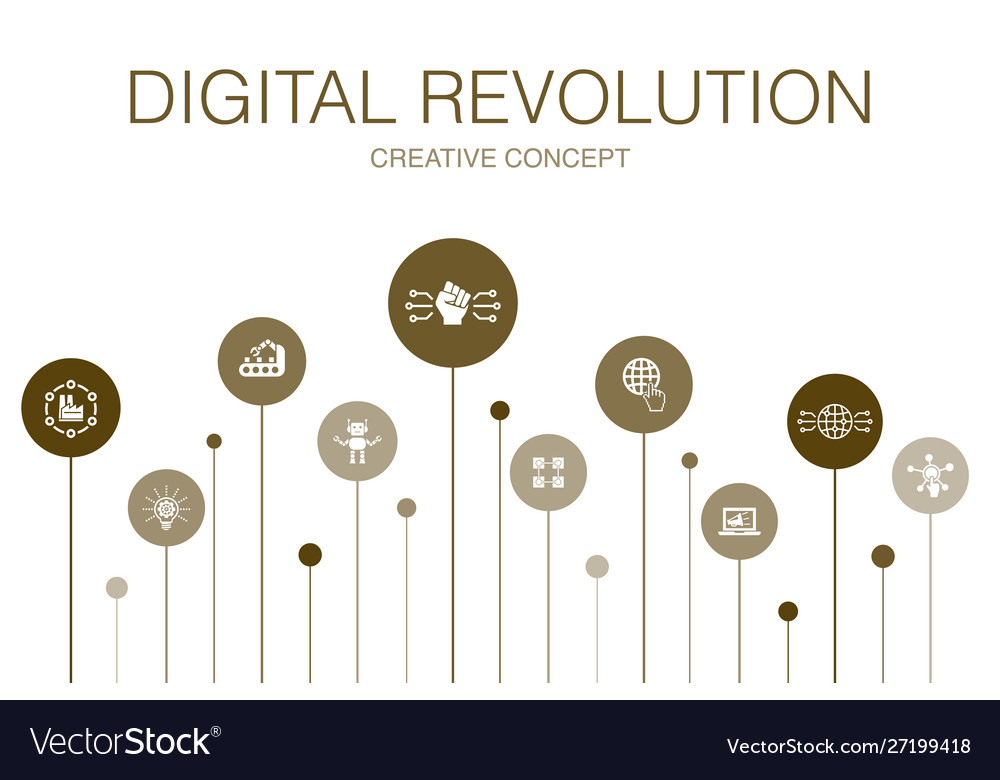 DIGITAL REVOLUTION
CREATIVE CONCEPT

VectorStock®

VectorStock.com/27199418