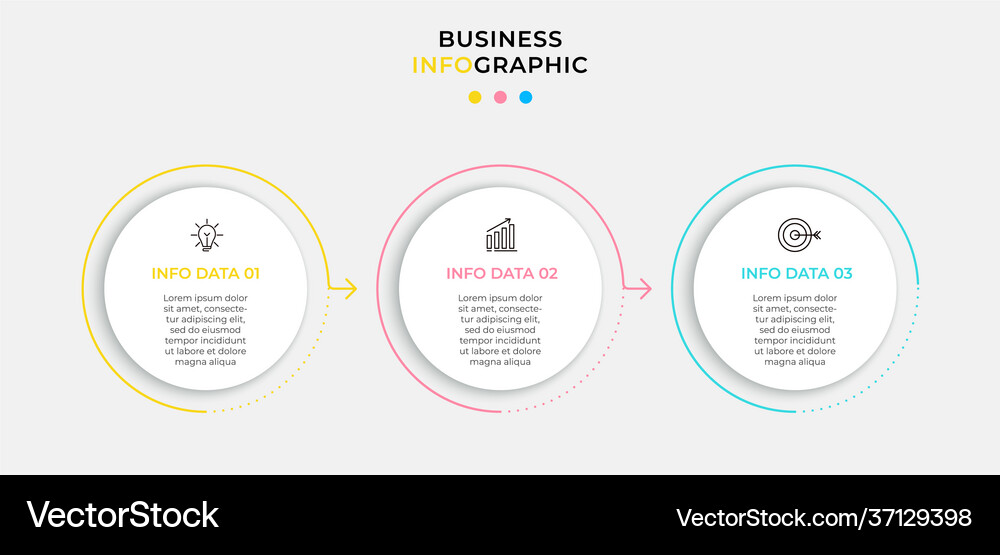 BUSINESS
INFOGRAPHIC

INFO DATA 01

Lorem ipsum dolor sit amet, consectetur adipiscing elit, sed do eiusmod tempor incididunt ut labore et dolore magna aliqua

INFO DATA 02

Lorem ipsum dolor sit amet, consectetur adipiscing elit, sed do eiusmod tempor incididunt ut labore et dolore magna aliqua

INFO DATA 03

Lorem ipsum dolor sit amet, consectetur adipiscing elit, sed do eiusmod tempor incididunt ut labore et dolore magna aliqua

VectorStock

VectorStock.com/37129398