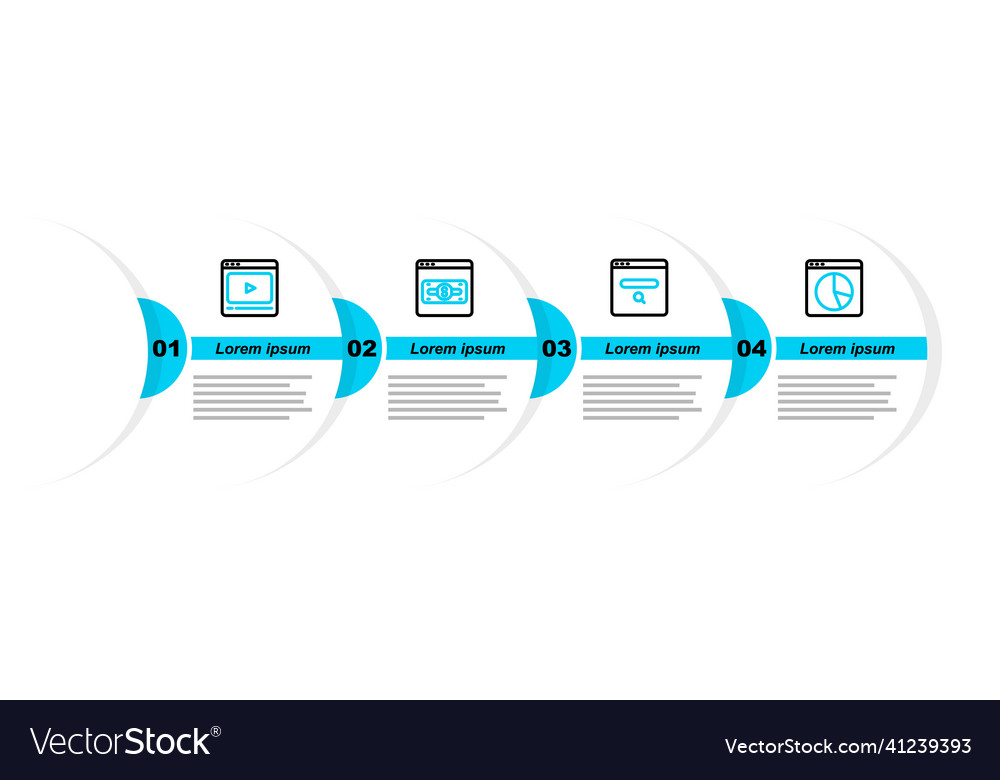 01 Lorem ipsum

02 Lorem ipsum

03 Lorem ipsum

04 Lorem ipsum

VectorStock®

VectorStock.com/41239393