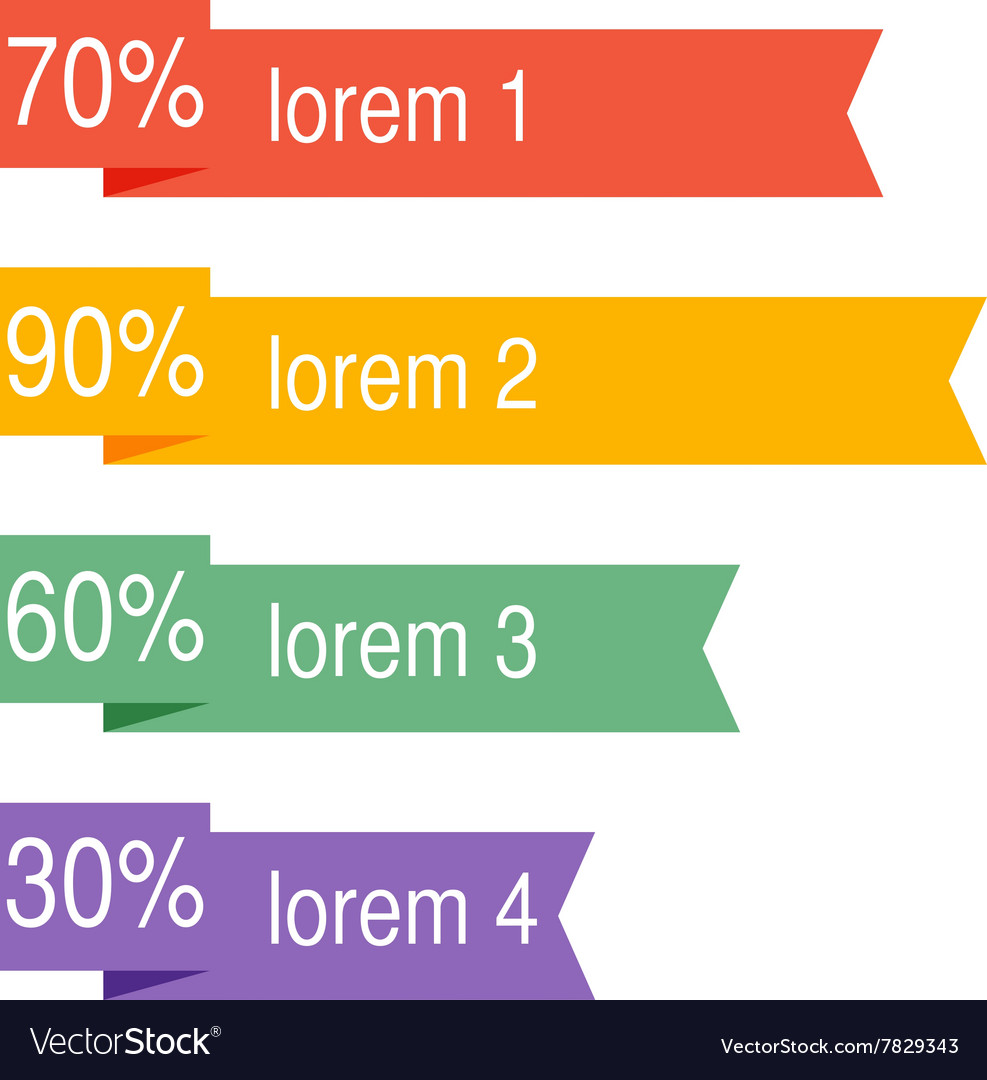 70% lorem 1

90% lorem 2

60% lorem 3

30% lorem 4

VectorStock®

VectorStock.com/7829343