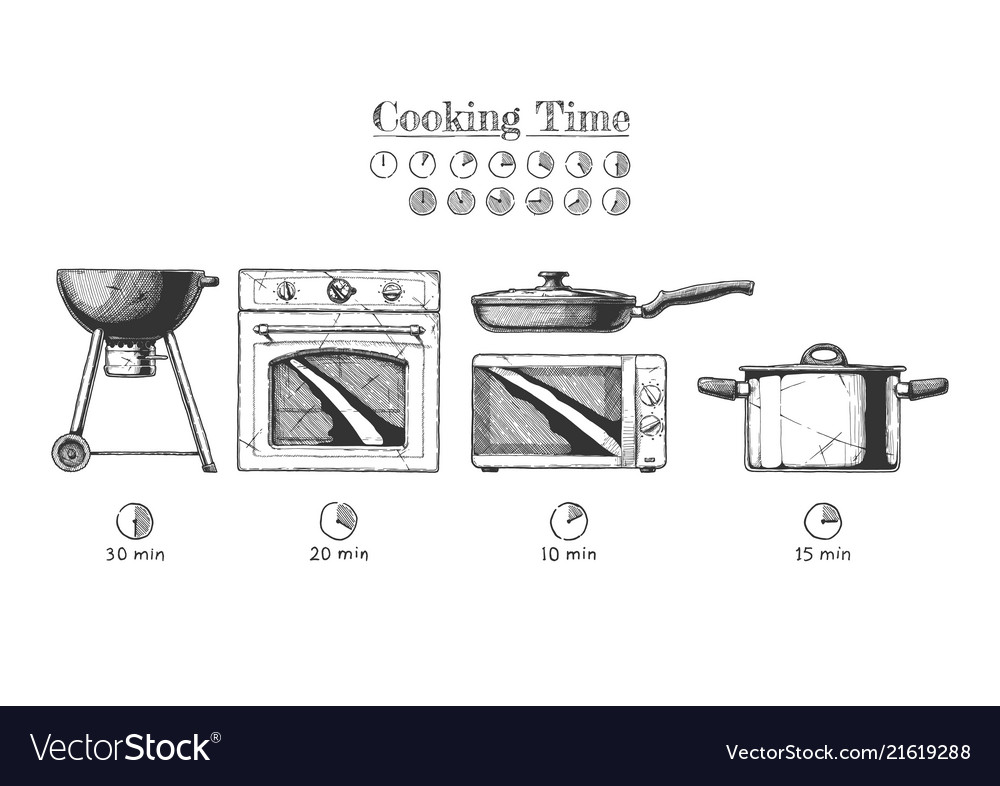 Cooking Time

30 min

20 min

10 min

15 min

VectorStock®

VectorStock.com/21619288