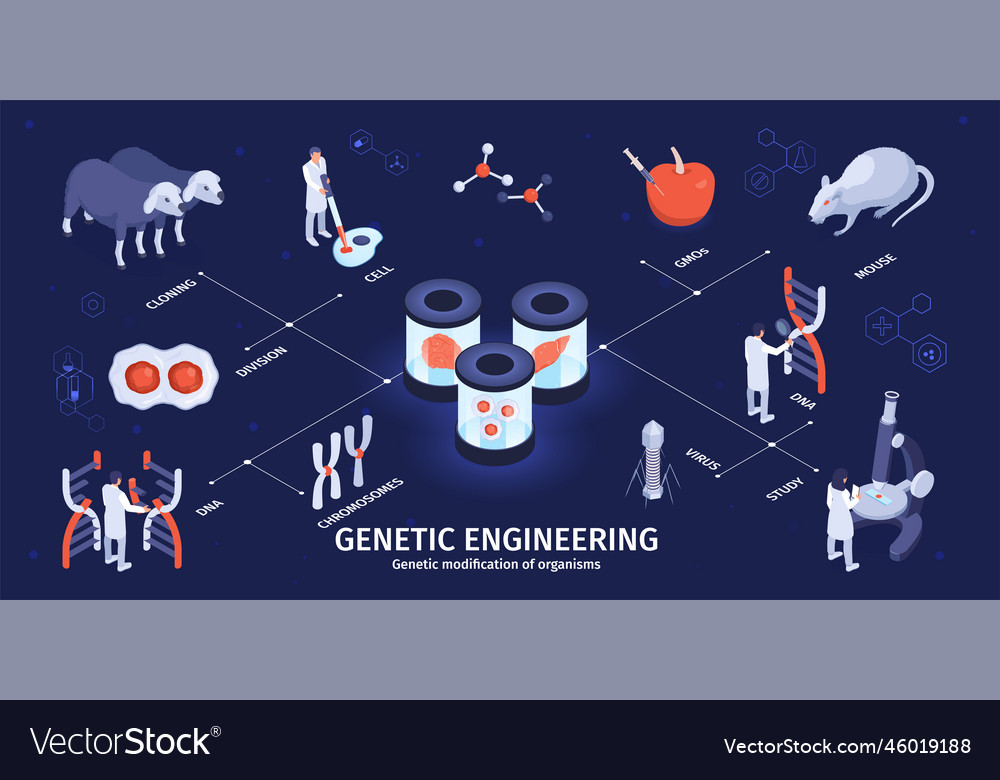 CLONING

CELL

DIVISION

DNA

CHROMOSOMES

GMOs

MOUSE

DNA

VIRUS

STUDY

GENETIC ENGINEERING

Genetic modification of organisms

VectorStock®

VectorStock.com/46019188