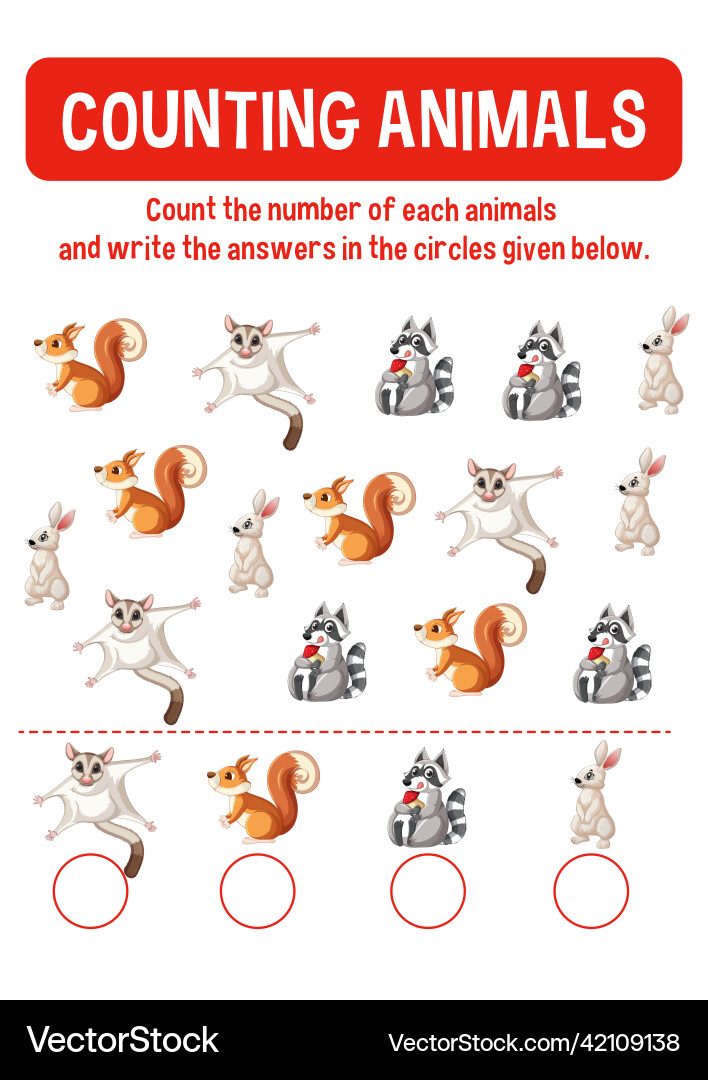 COUNTING ANIMALS

Count the number of each animals
and write the answers in the circles given below.

VectorStock VectorStock.com/42109138