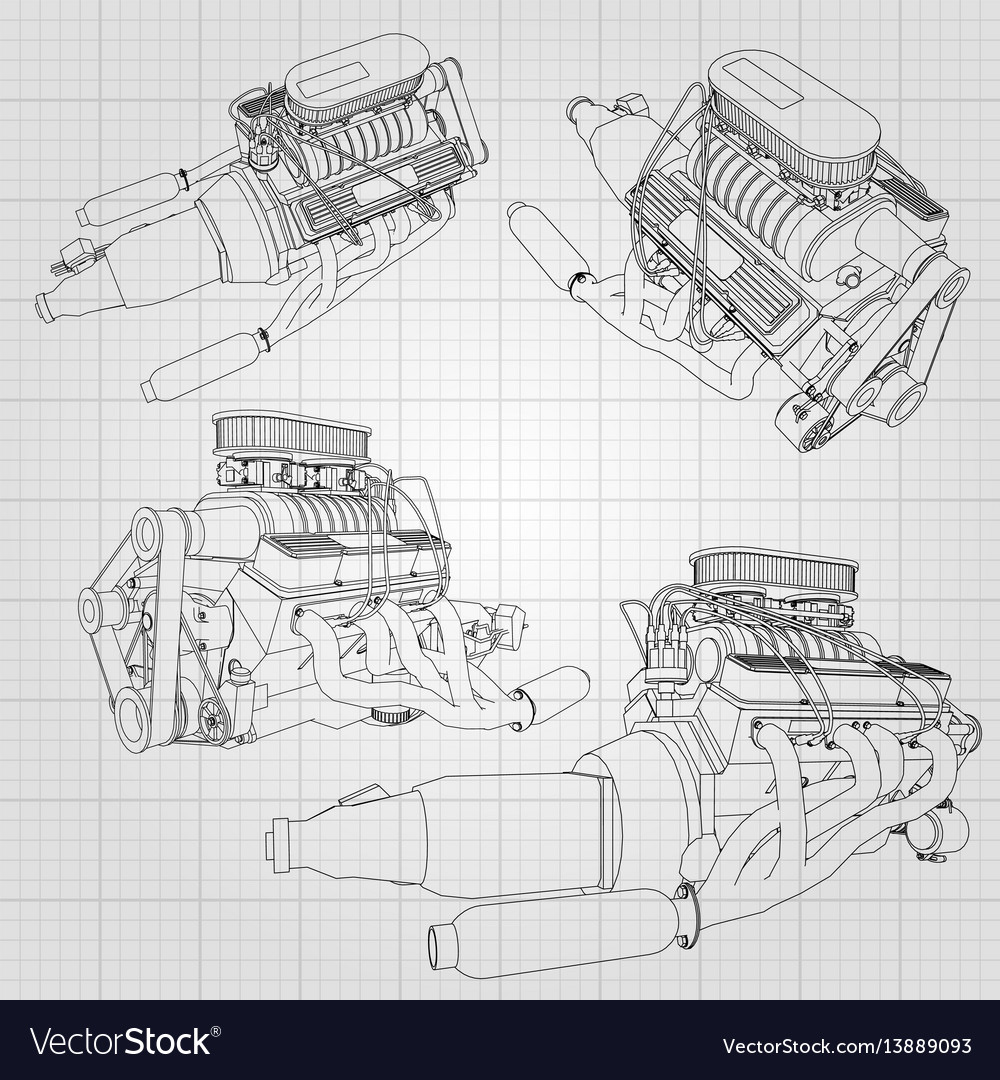 VectorStock®

VectorStock.com/13889093