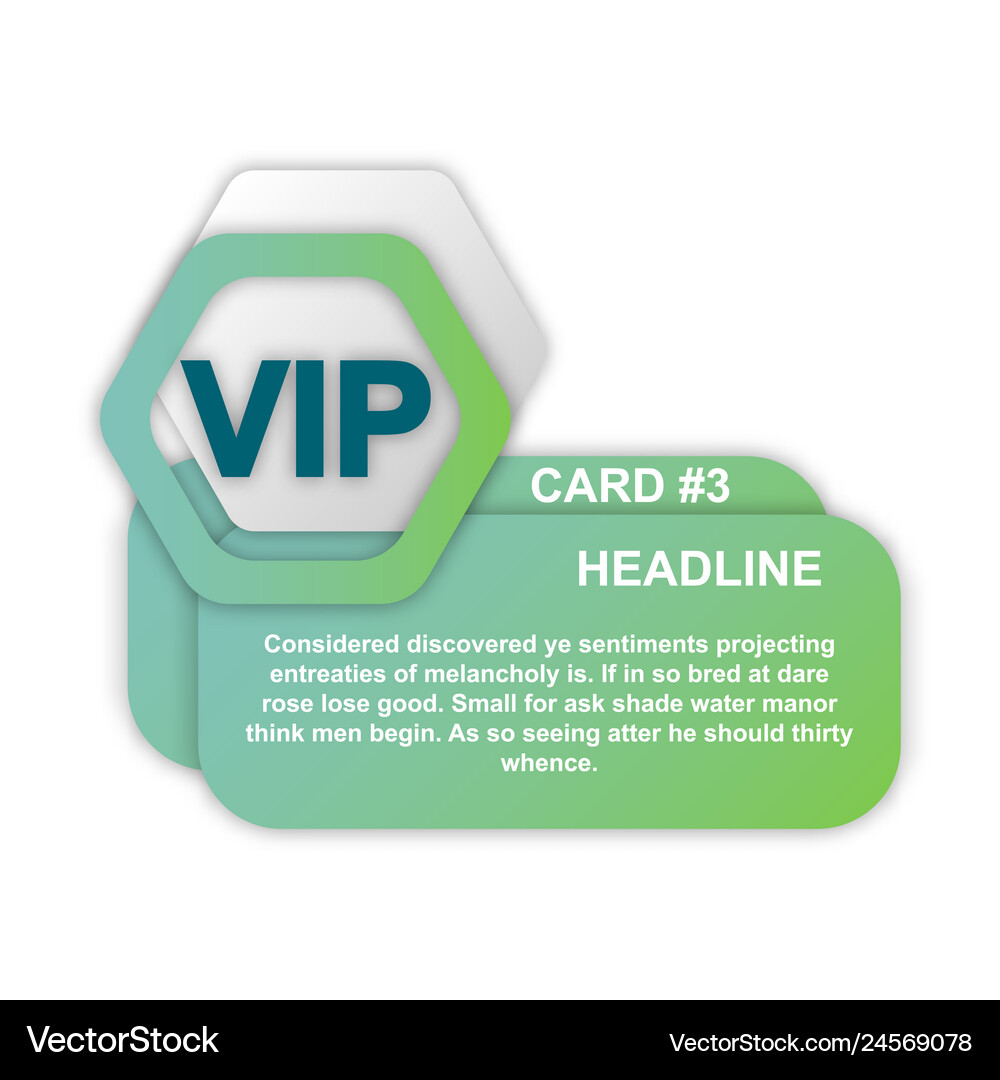 VIP

CARD #3

HEADLINE

Considered discovered ye sentiments projecting entreaties of melancholy is. If in so bred at dare rose lose good. Small for ask shade water manor think men begin. As so seeing atter he should thirty whence.

VectorStock

VectorStock.com/24569078