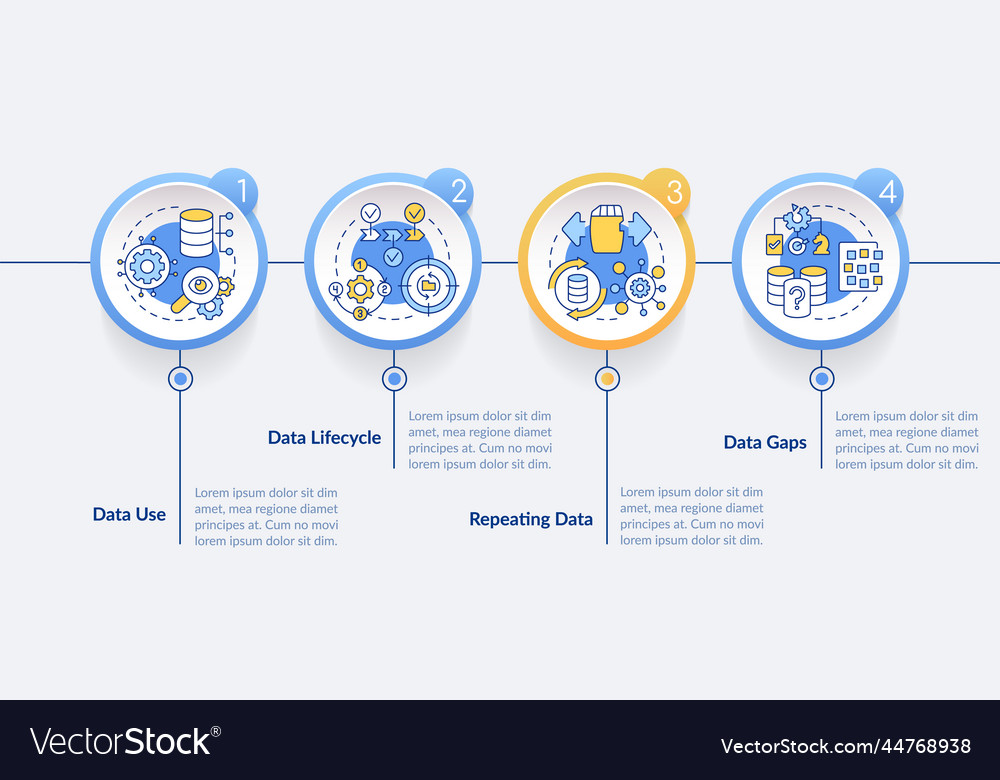 1

Data Use

Lorem ipsum dolor sit dim amet, mea regione diamet principes at. Cum no movi lorem ipsum dolor sit dim.

2

Data Lifecycle

Lorem ipsum dolor sit dim amet, mea regione diamet principes at. Cum no movi lorem ipsum dolor sit dim.

3

Repeating Data

Lorem ipsum dolor sit dim amet, mea regione diamet principes at. Cum no movi lorem ipsum dolor sit dim.

4

Data Gaps

Lorem ipsum dolor sit dim amet, mea regione diamet principes at. Cum no movi lorem ipsum dolor sit dim.

VectorStock®

VectorStock.com/44768938