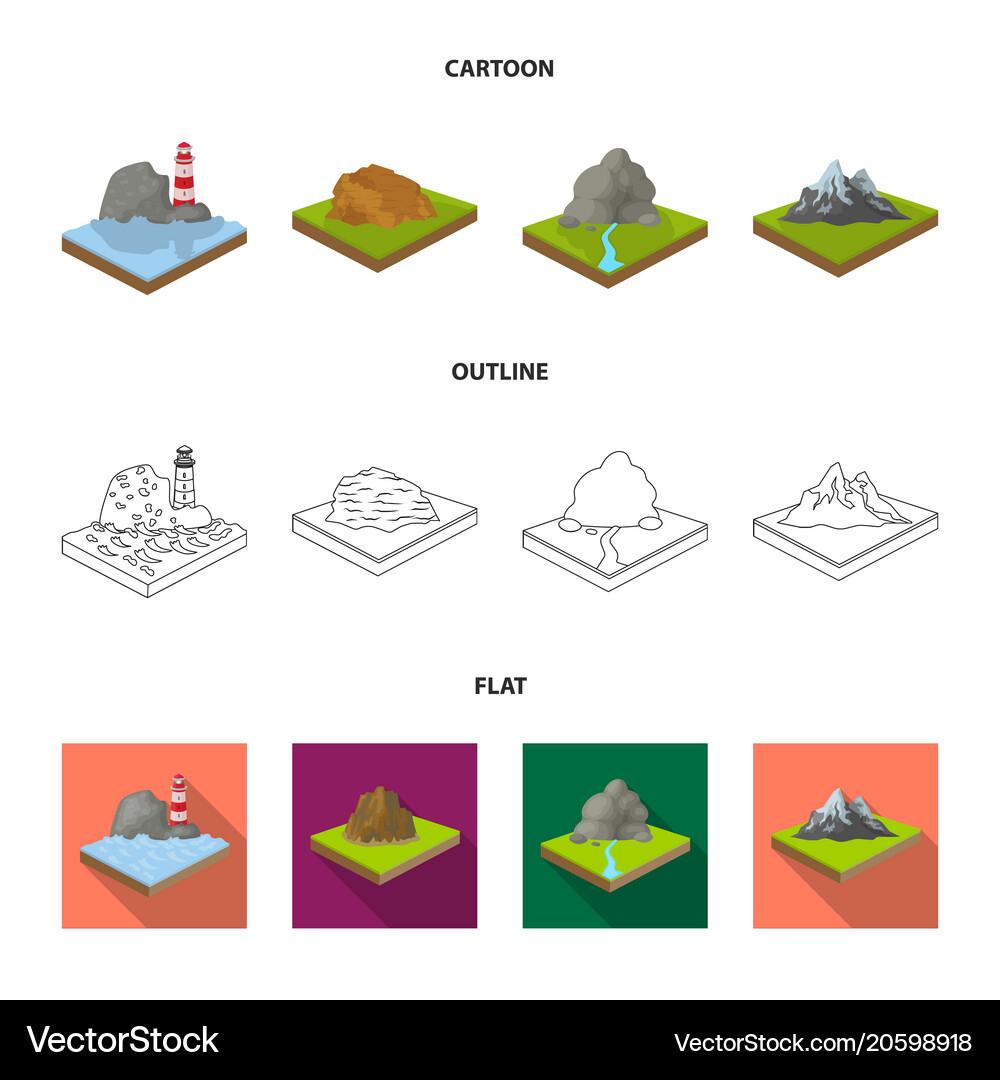 CARTOON

OUTLINE

FLAT

VectorStock

VectorStock.com/20598918