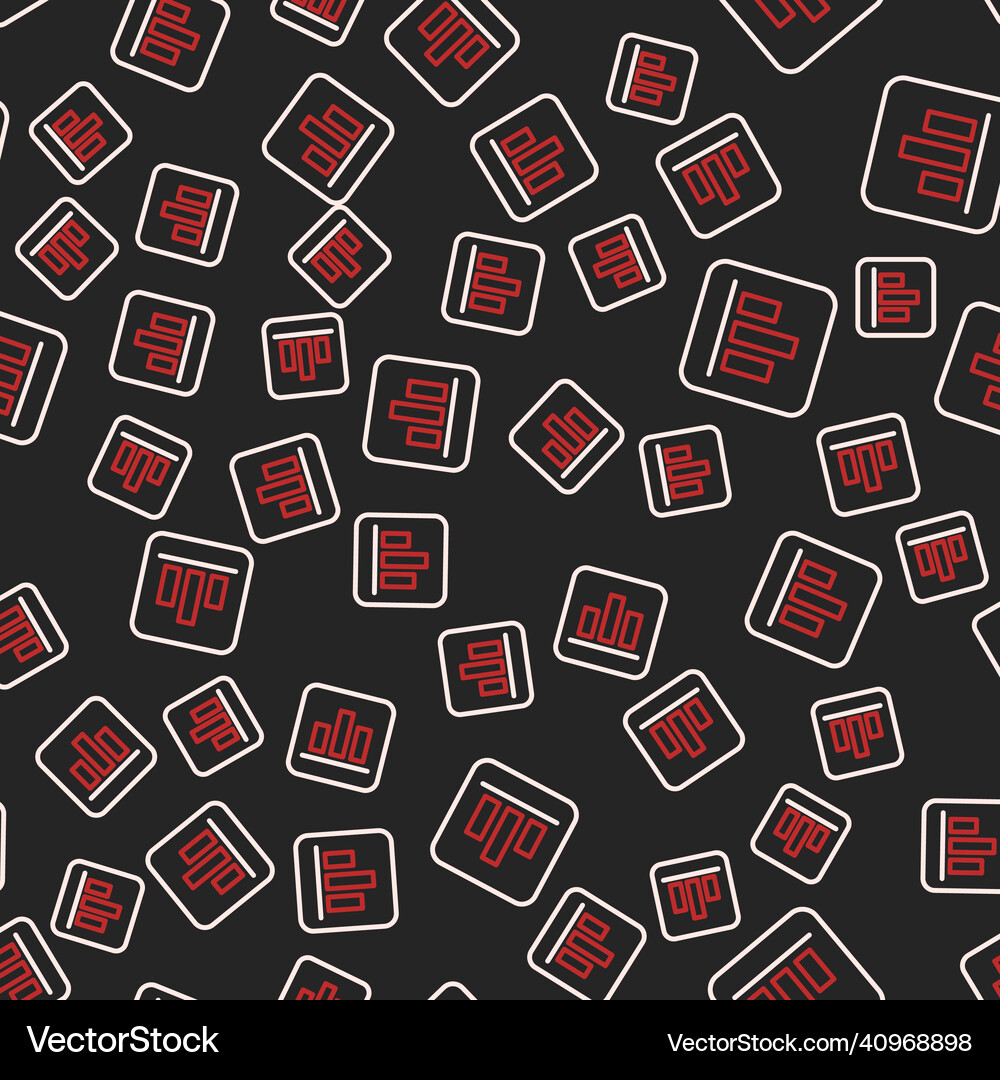 VectorStock®

VectorStock.com/40968898