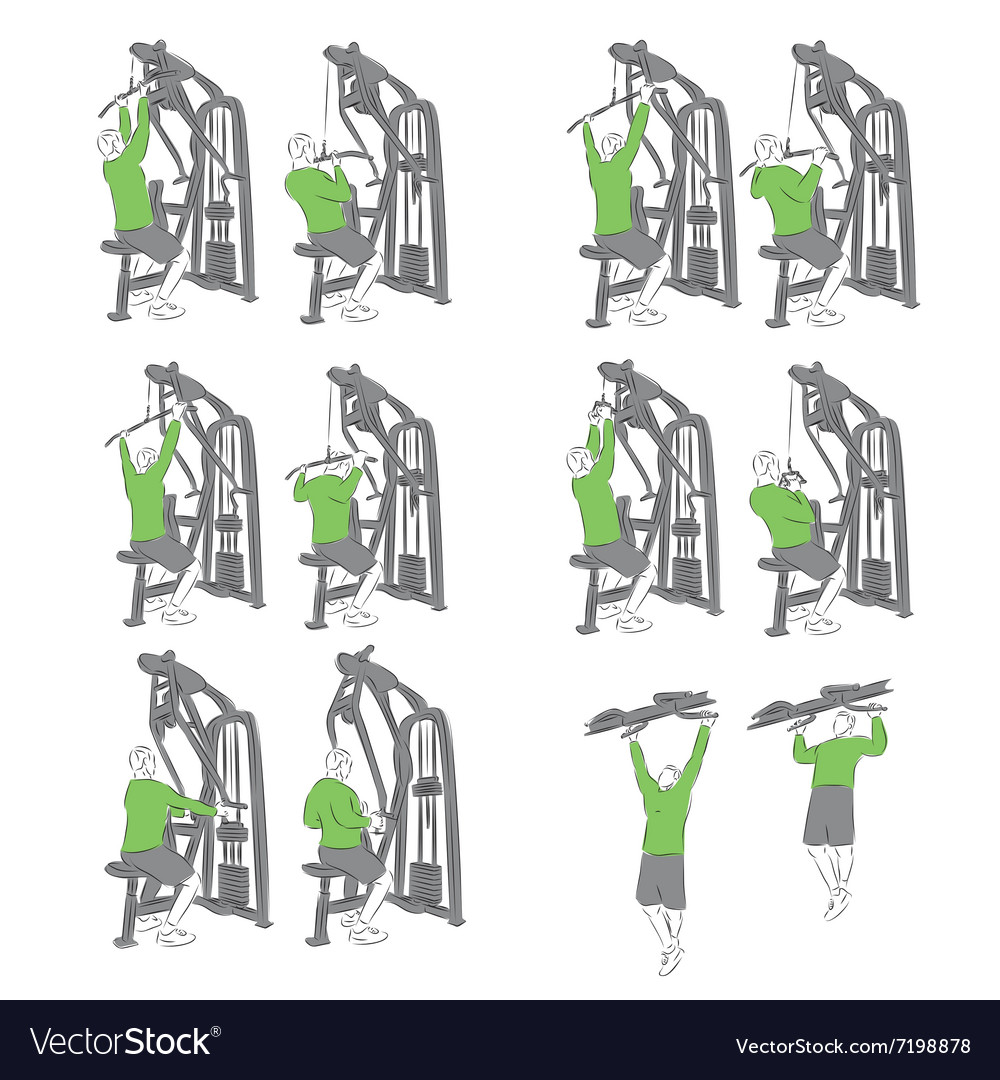 VectorStock®

VectorStock.com/7198878