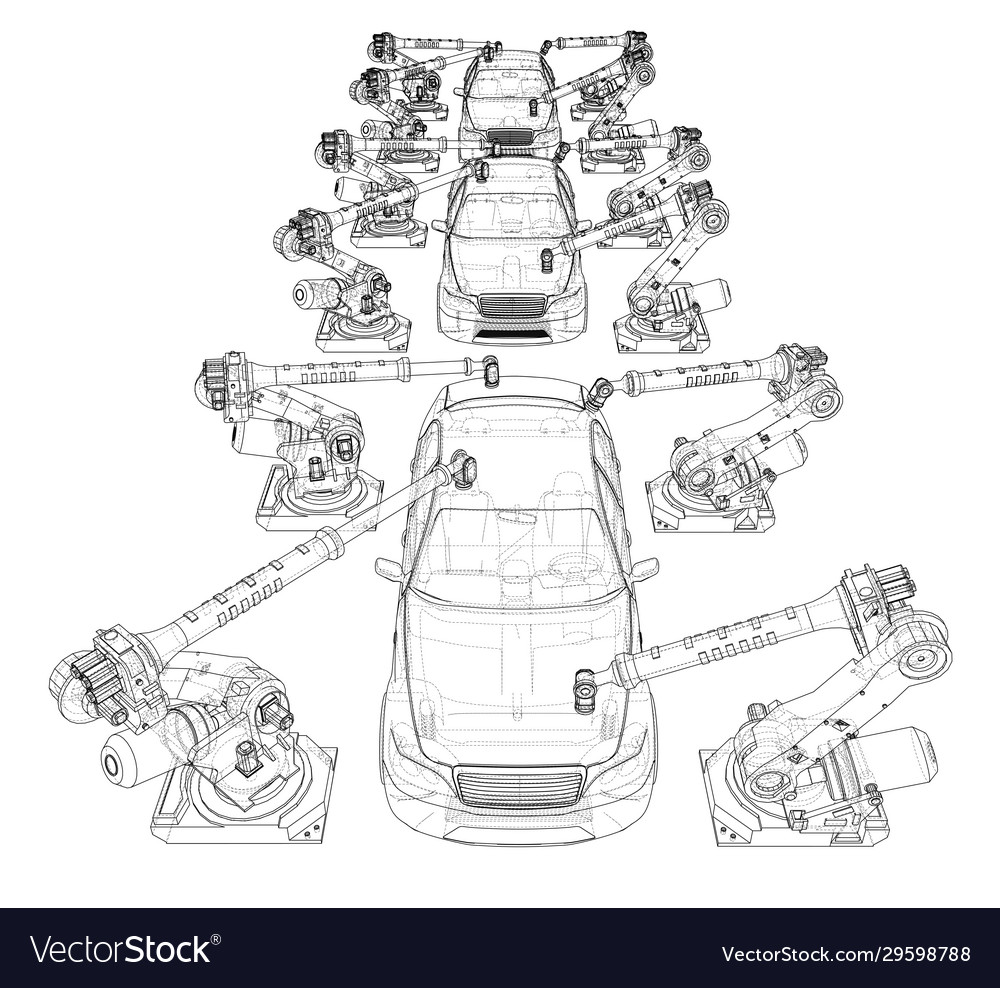 VectorStock®

VectorStock.com/29598788