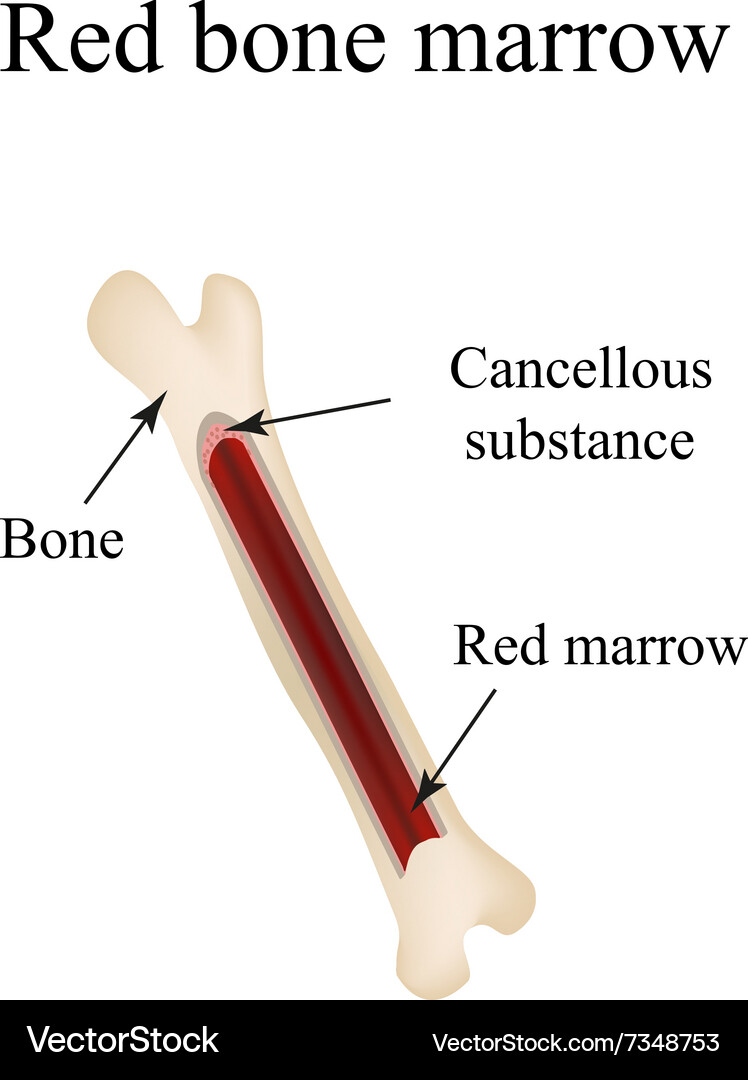 Red bone marrow

Cancellous substance

Bone

Red marrow

VectorStock

VectorStock.com/7348753