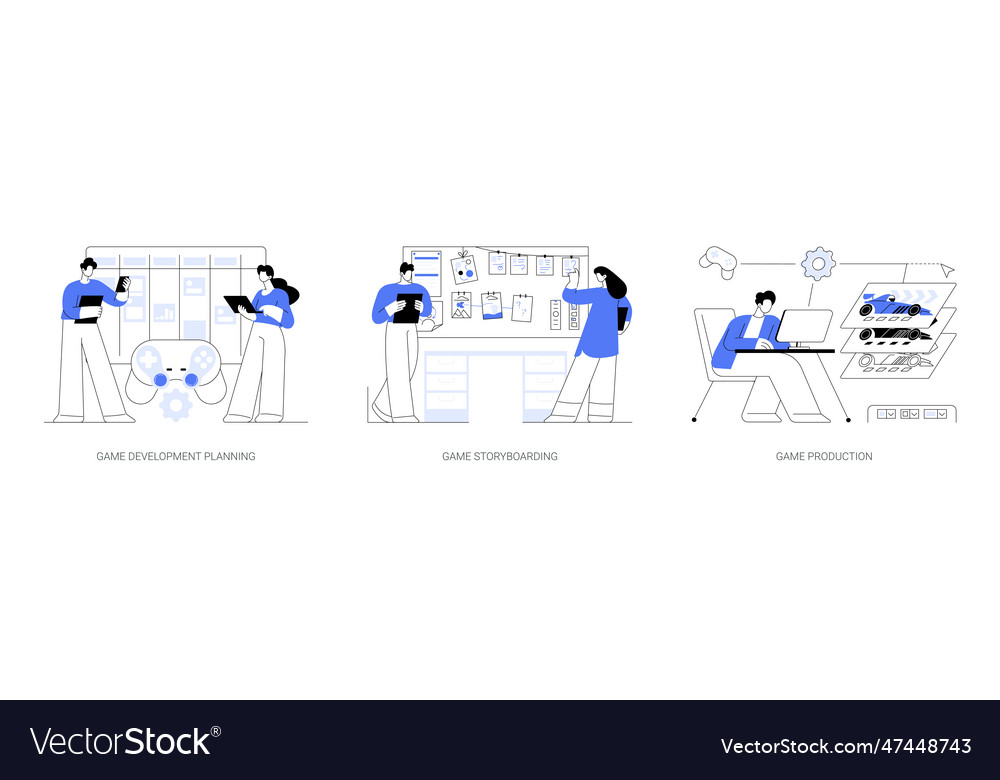 GAME DEVELOPMENT PLANNING

GAME STORYBOARDING

GAME PRODUCTION

VectorStock®

VectorStock.com/47448743