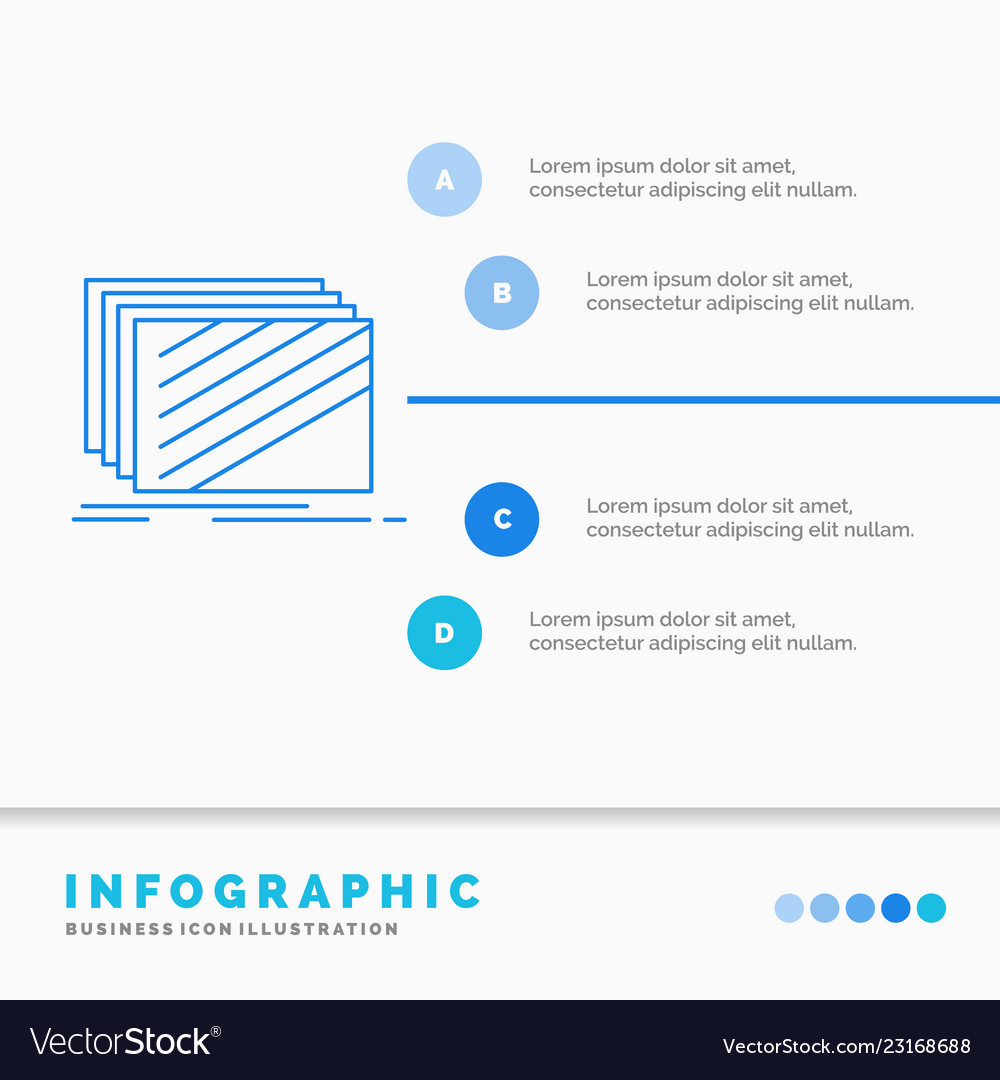 A

Lorem ipsum dolor sit amet, consectetur adipiscing elit nullam.

B

Lorem ipsum dolor sit amet, consectetur adipiscing elit nullam.

C

Lorem ipsum dolor sit amet, consectetur adipiscing elit nullam.

D

Lorem ipsum dolor sit amet, consectetur adipiscing elit nullam.

INFOGRAPHIC

BUSINESS ICON ILLUSTRATION

VectorStock®

VectorStock.com/23168688