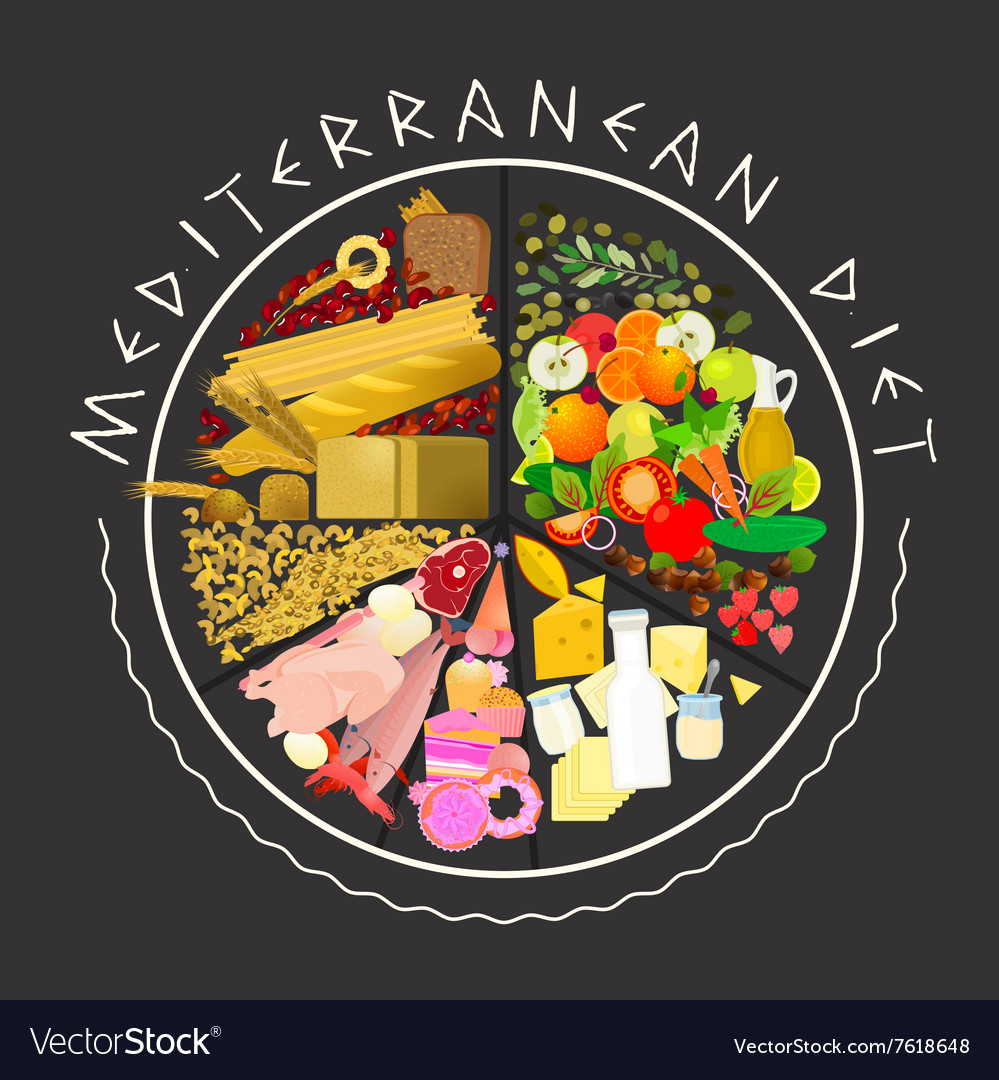 MEDITERRANEAN DIET

VectorStock®

VectorStock.com/7618648