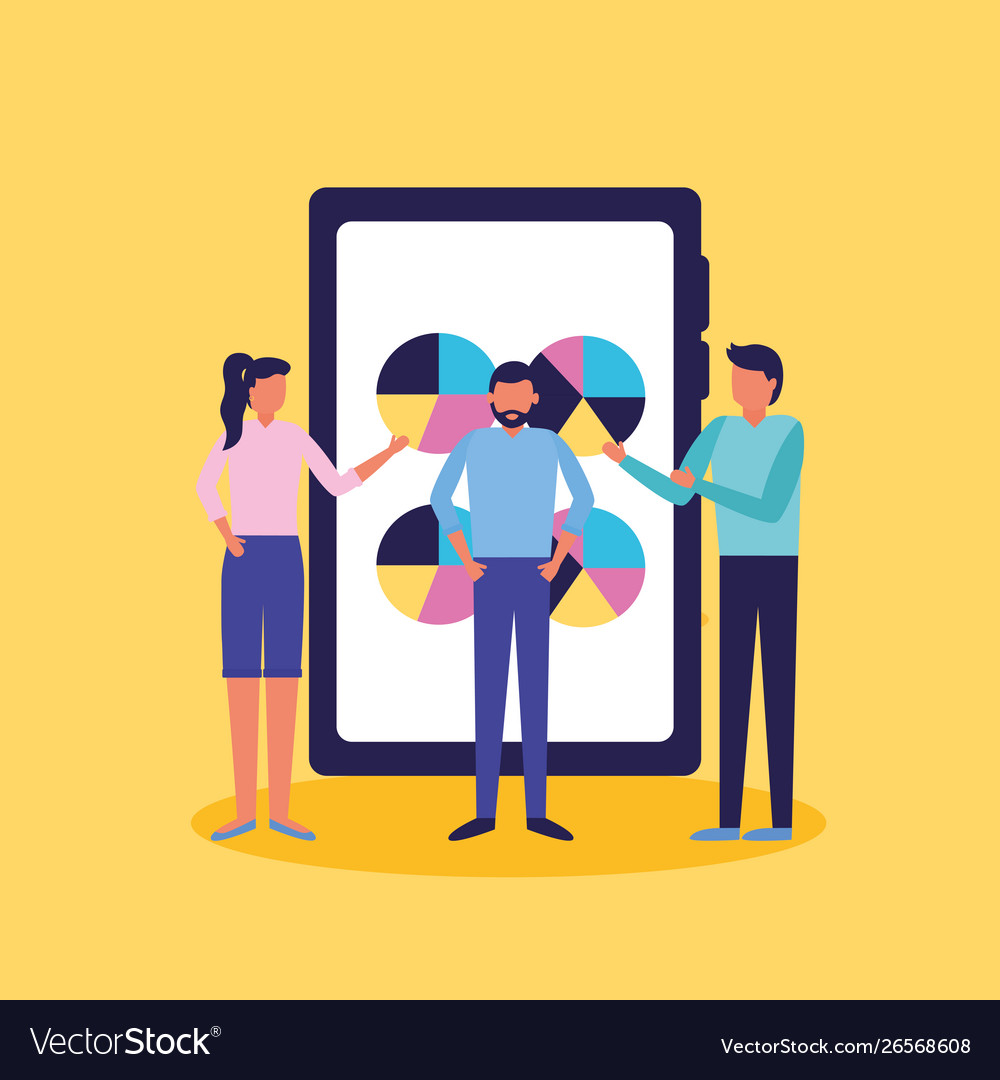 VectorStock®

VectorStock.com/26568608