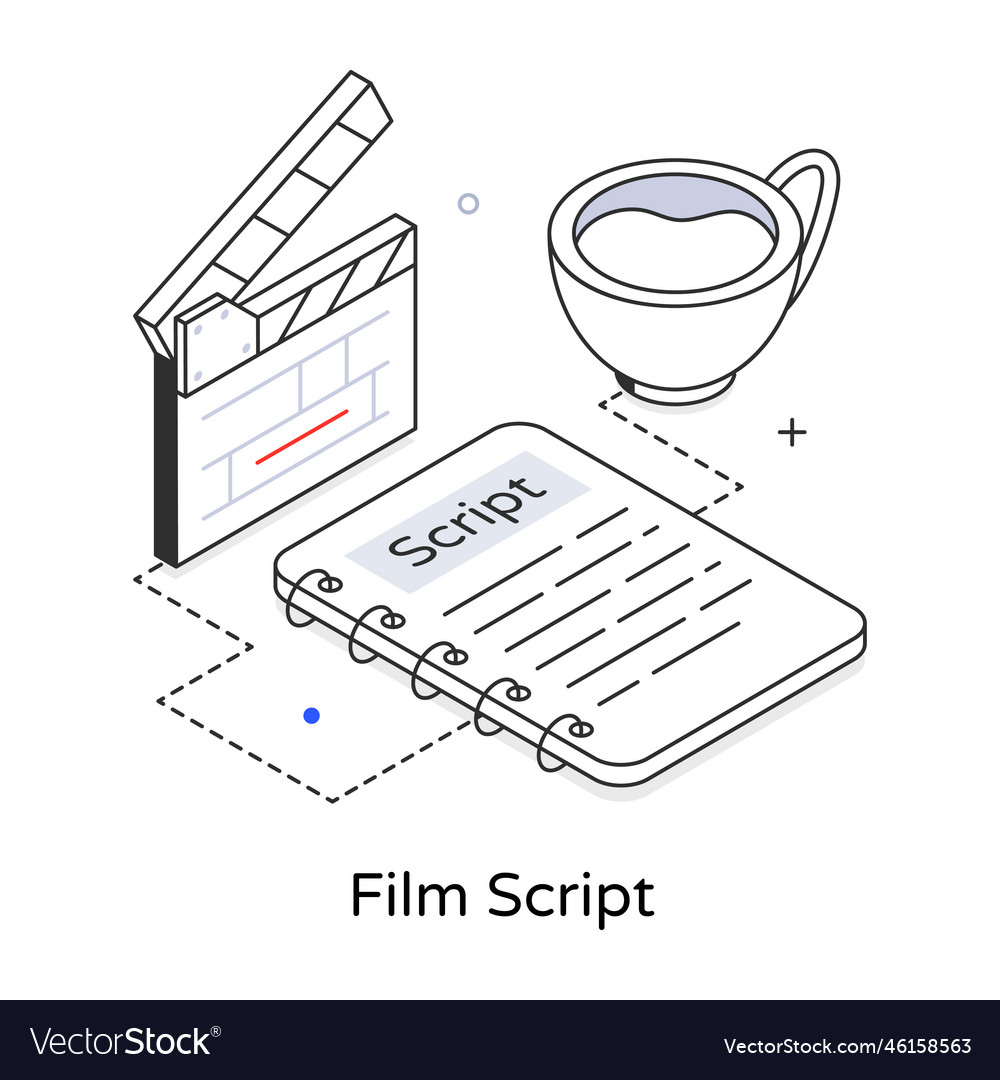 Script

Film Script

VectorStock®

VectorStock.com/46158563