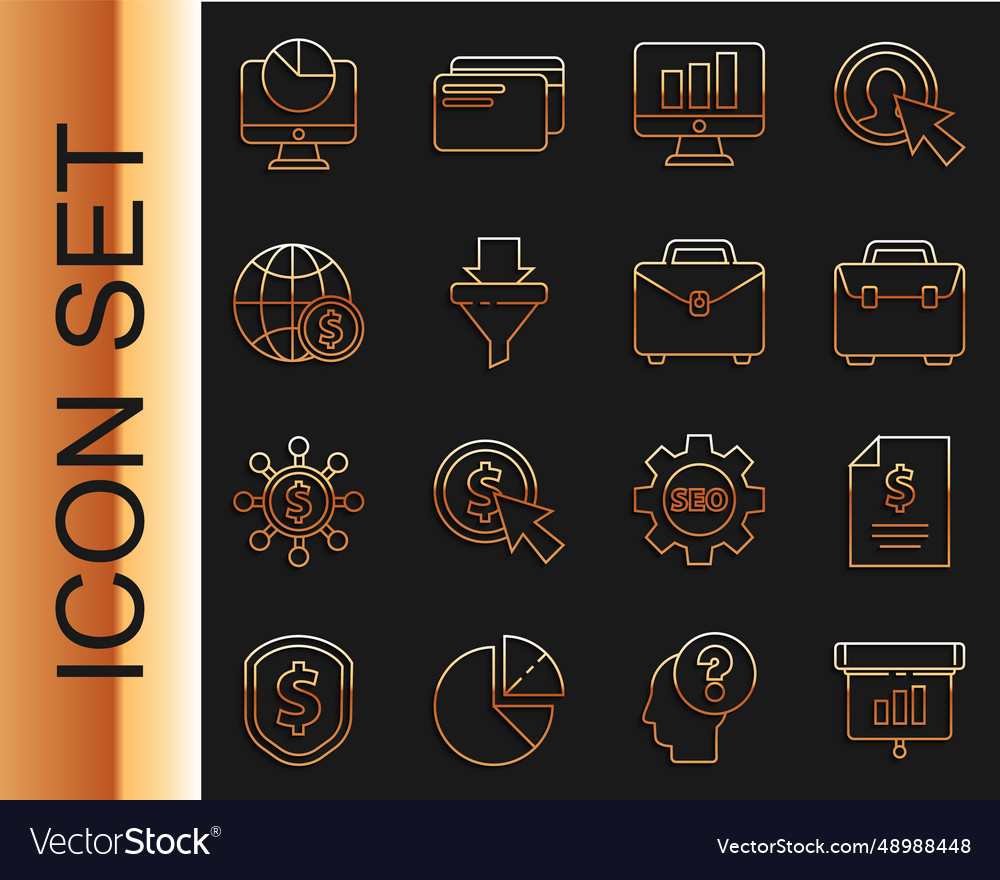 ICON SET

$

$

$

SEO

$

$

?

VectorStock®

VectorStock.com/48988448