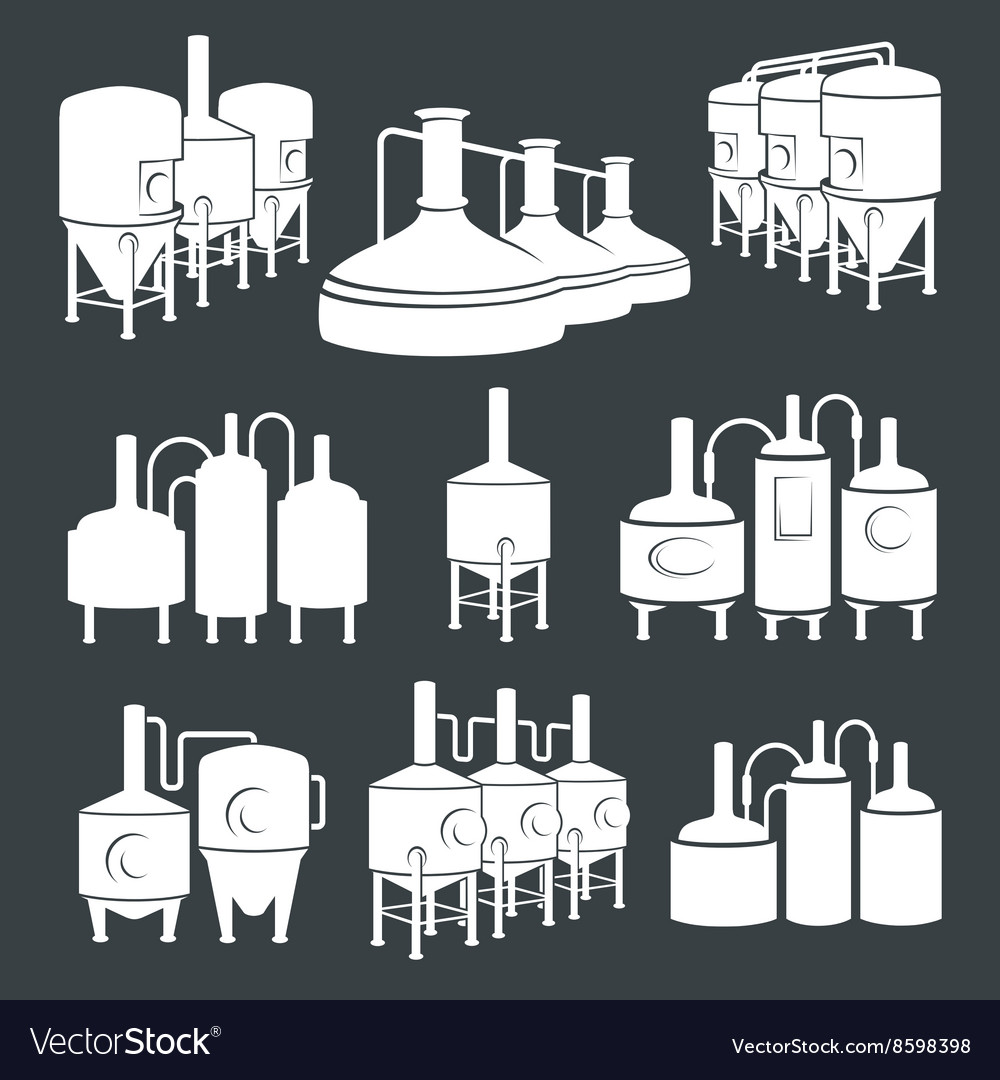 VectorStock®

VectorStock.com/8598398