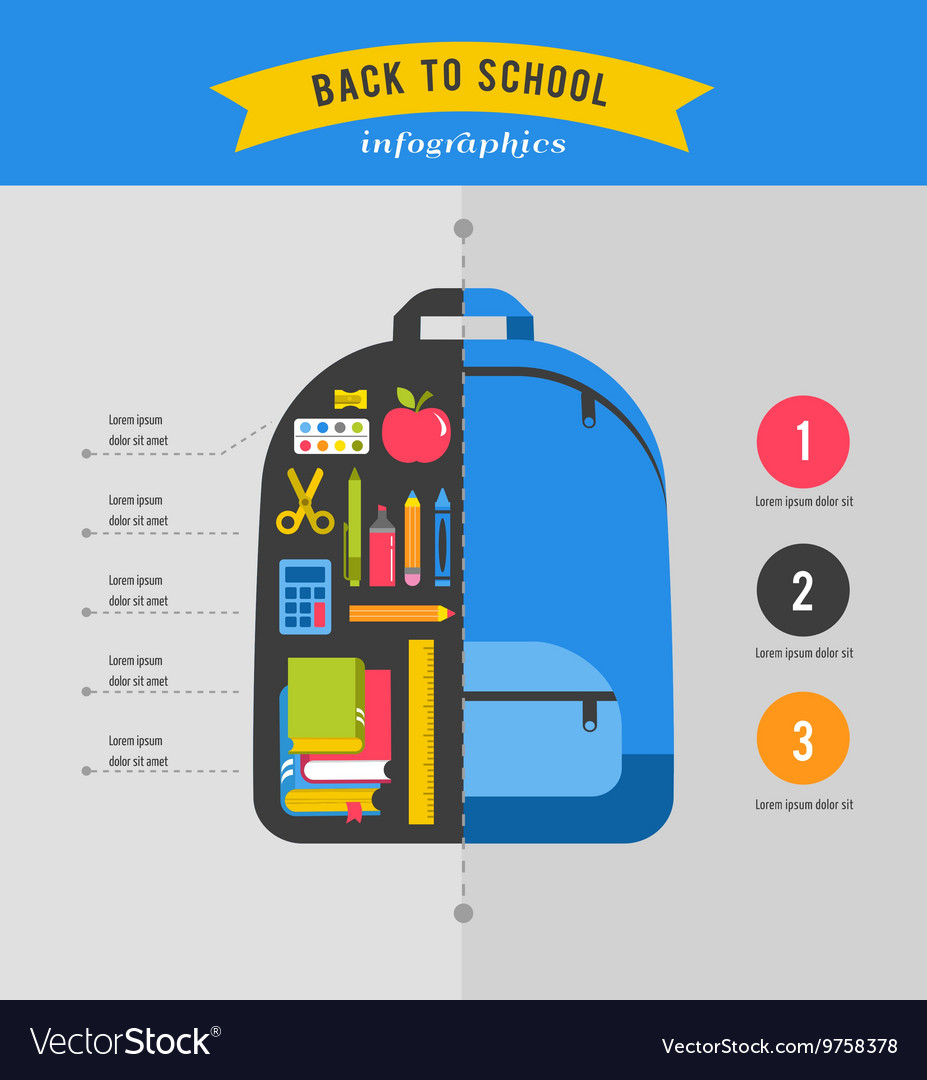 BACK TO SCHOOL

infographics

Lorem ipsum dolor sit amet

Lorem ipsum dolor sit amet

Lorem ipsum dolor sit amet

Lorem ipsum dolor sit amet

Lorem ipsum dolor sit amet

1

Lorem ipsum dolor sit

2

Lorem ipsum dolor sit

3

Lorem ipsum dolor sit

VectorStock®

VectorStock.com/9758378