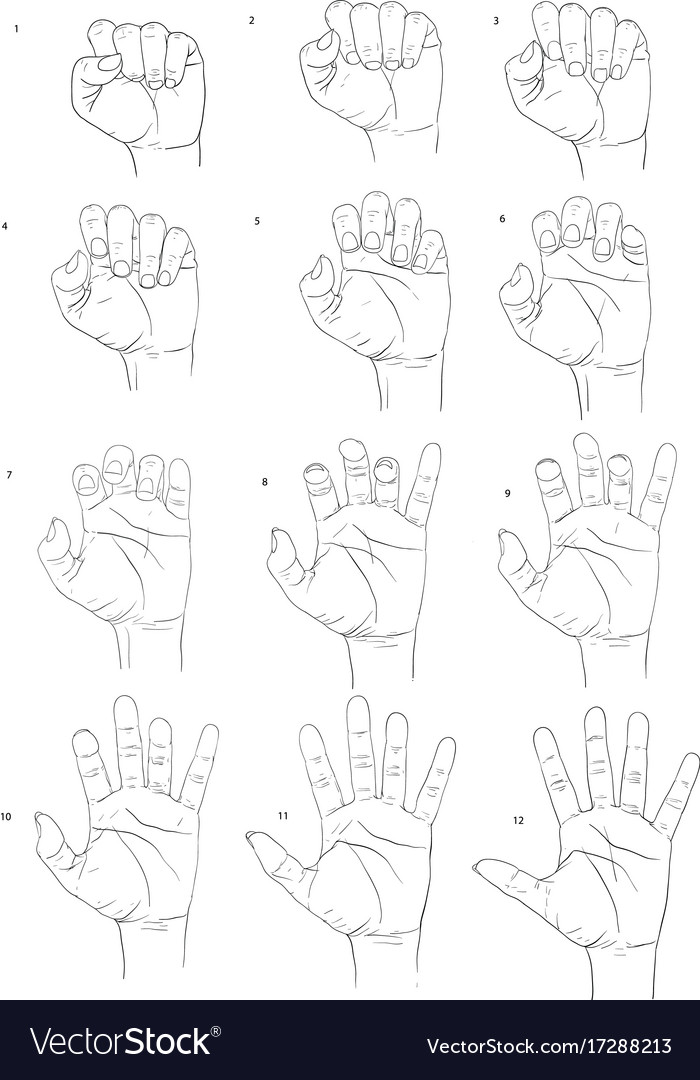 1
2
3
4
5
6
7
8
9
10
11
12

VectorStock®

VectorStock.com/17288213