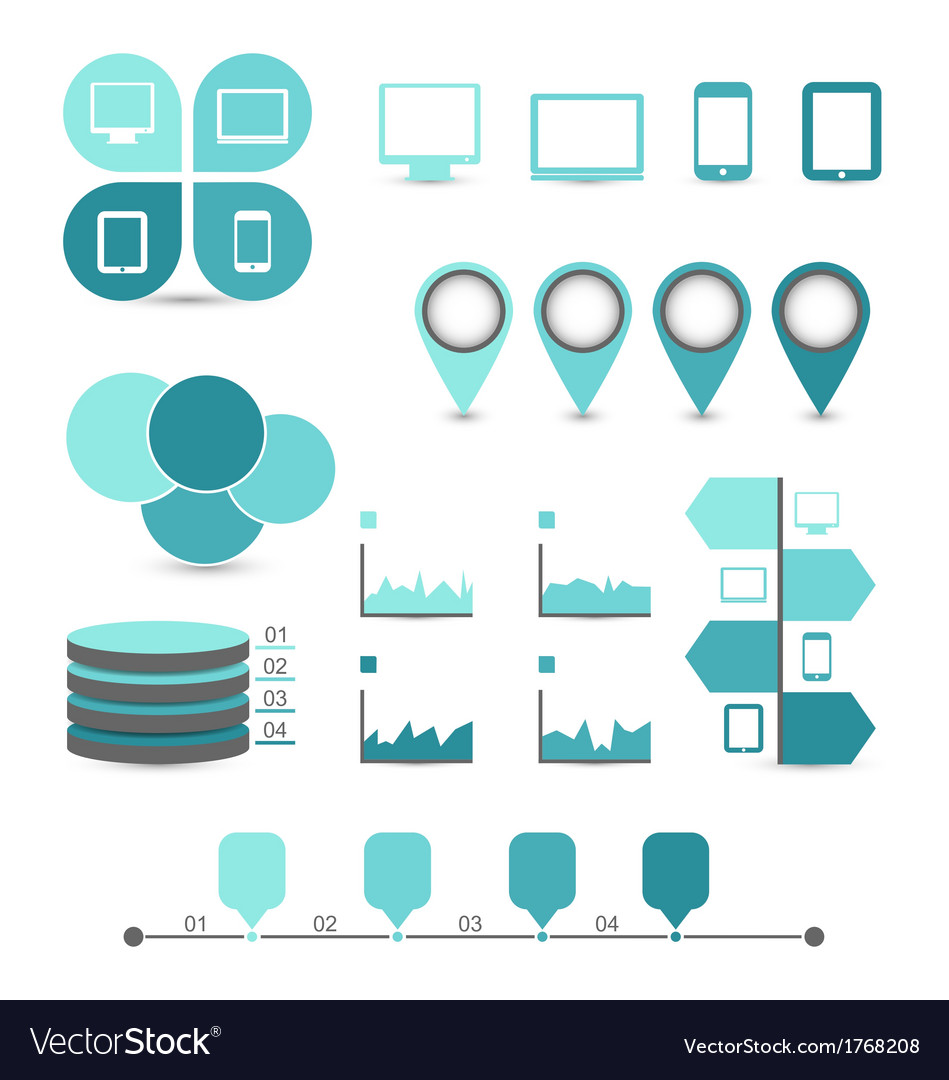 01
02
03
04

01
02
03
04

VectorStock®
VectorStock.com/1768208