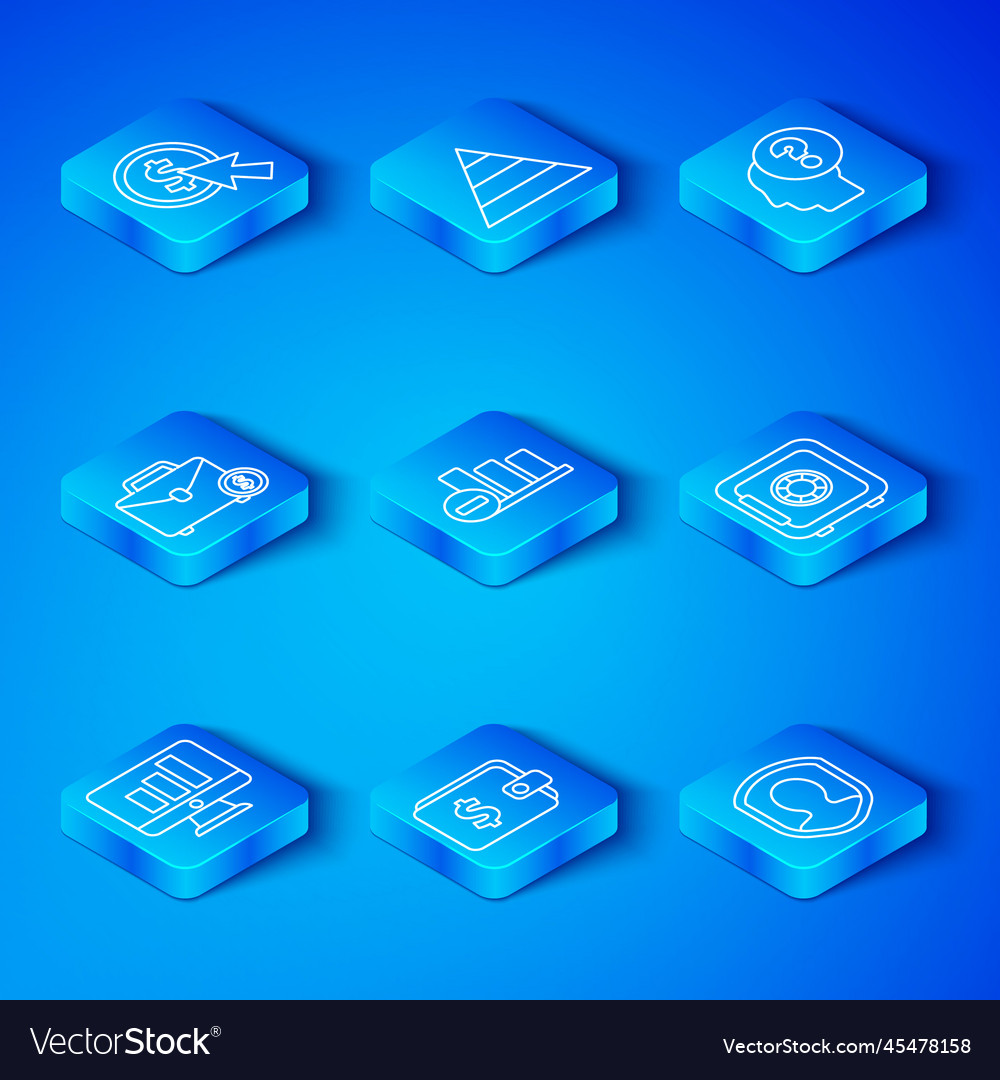 VectorStock®

VectorStock.com/45478158