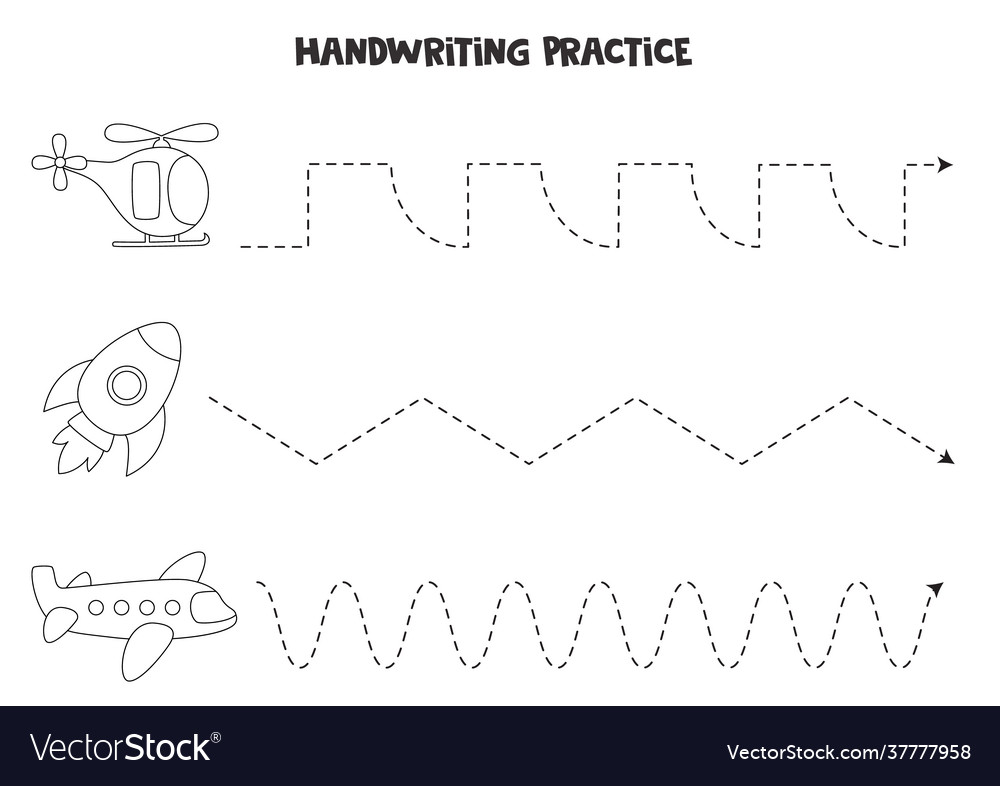 HANDWRITING PRACTICE

VectorStock®

VectorStock.com/37777958