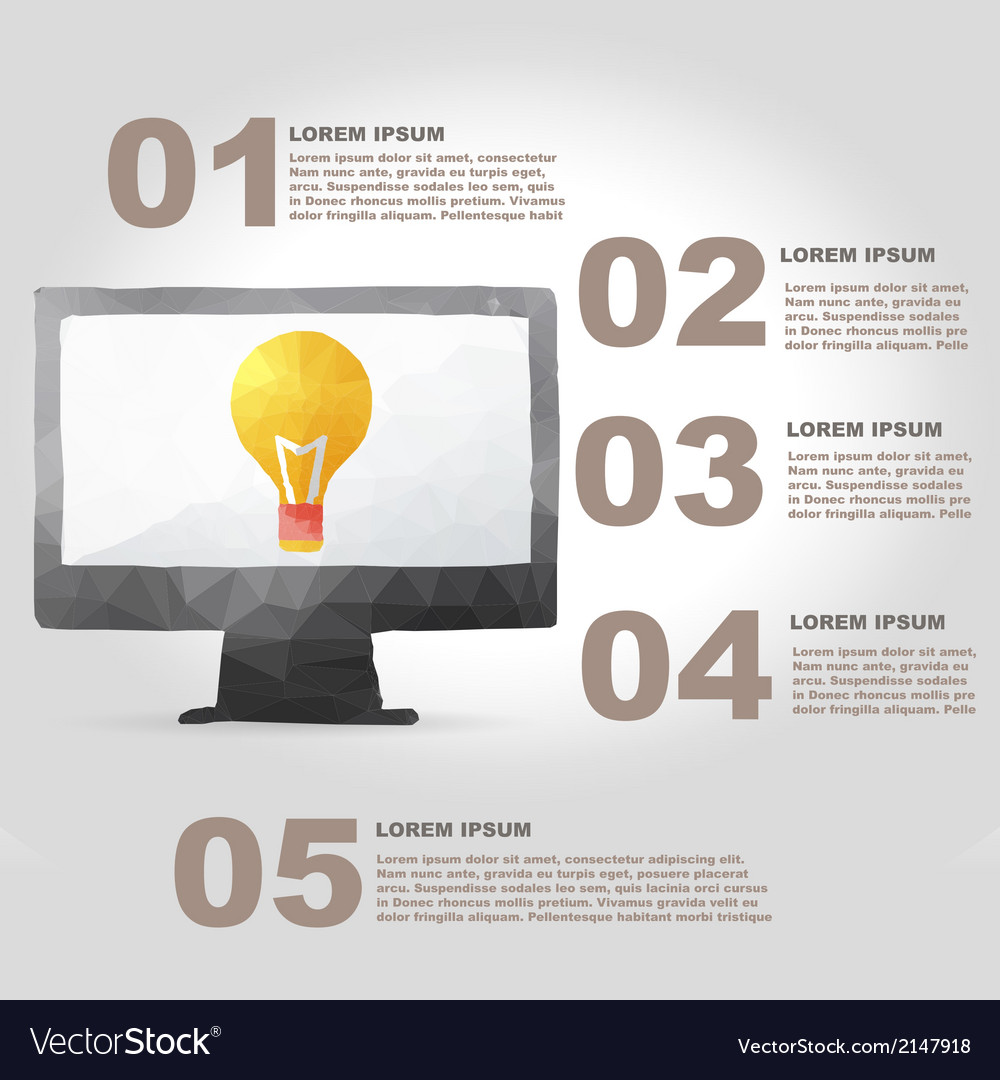 01
LOREM IPSUM
Lorem ipsum dolor sit amet, consectetur Nam nunc ante, gravida eu turpis eget, arcu. Suspendisse sodales leo sem, quis in Donec rhoncus mollis pretium. Vivamus dolor fringilla aliquam. Pellentesque habit

02
LOREM IPSUM
Lorem ipsum dolor sit amet, Nam nunc ante, gravida eu arcu. Suspendisse sodales in Donec rhoncus mollis pre dolor fringilla aliquam. Pelle

03
LOREM IPSUM
Lorem ipsum dolor sit amet, Nam nunc ante, gravida eu arcu. Suspendisse sodales in Donec rhoncus mollis pre dolor fringilla aliquam. Pelle

04
LOREM IPSUM
Lorem ipsum dolor sit amet, Nam nunc ante, gravida eu arcu. Suspendisse sodales in Donec rhoncus mollis pre dolor fringilla aliquam. Pelle

05
LOREM IPSUM
Lorem ipsum dolor sit amet, consectetur adipiscing elit. Nam nunc ante, gravida eu turpis eget, posuere placerat arcu. Suspendisse sodales leo sem, quis lacinia orci cursus in Donec rhoncus mollis pretium. Vivamus gravida velit eu dolor fringilla aliquam. Pellentesque habitant morbi tristique

VectorStock®
VectorStock.com/2147918