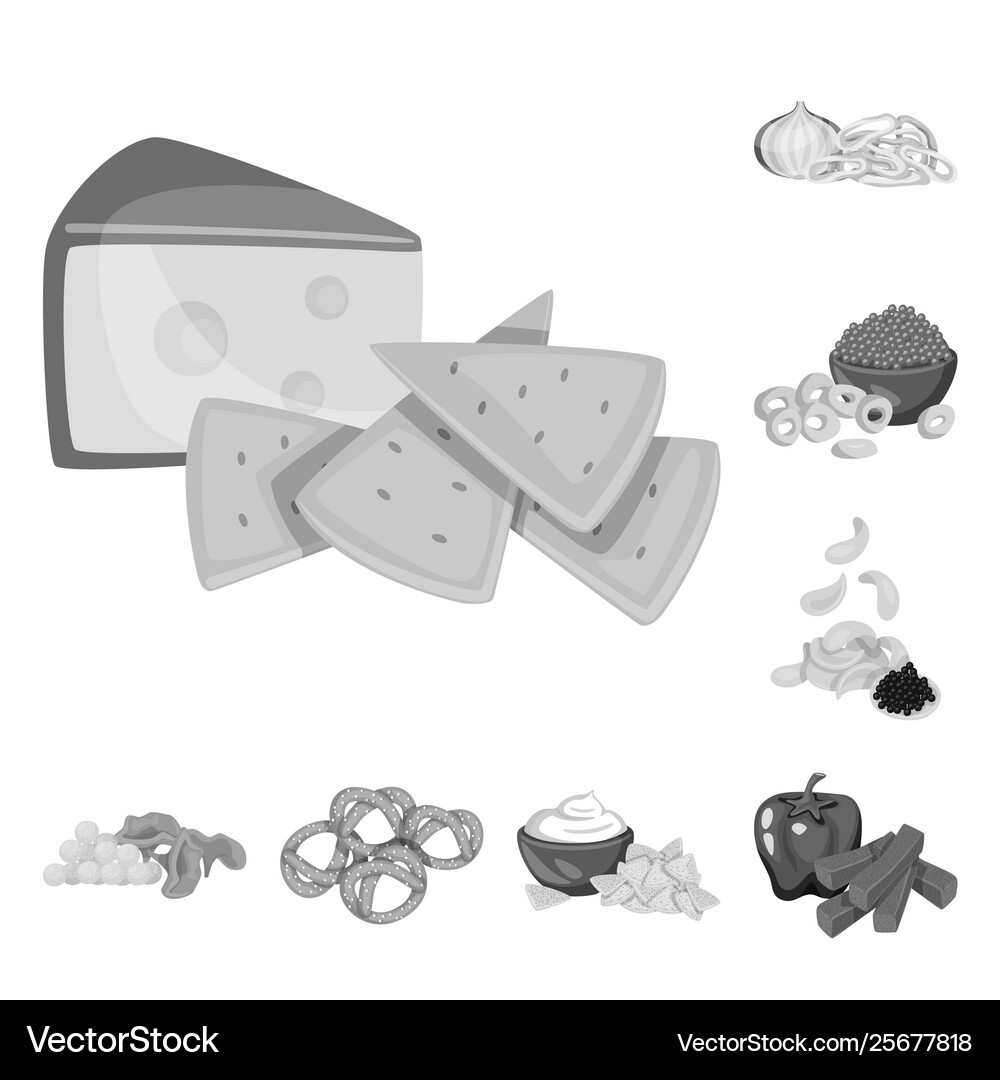 VectorStock®

VectorStock.com/25677818