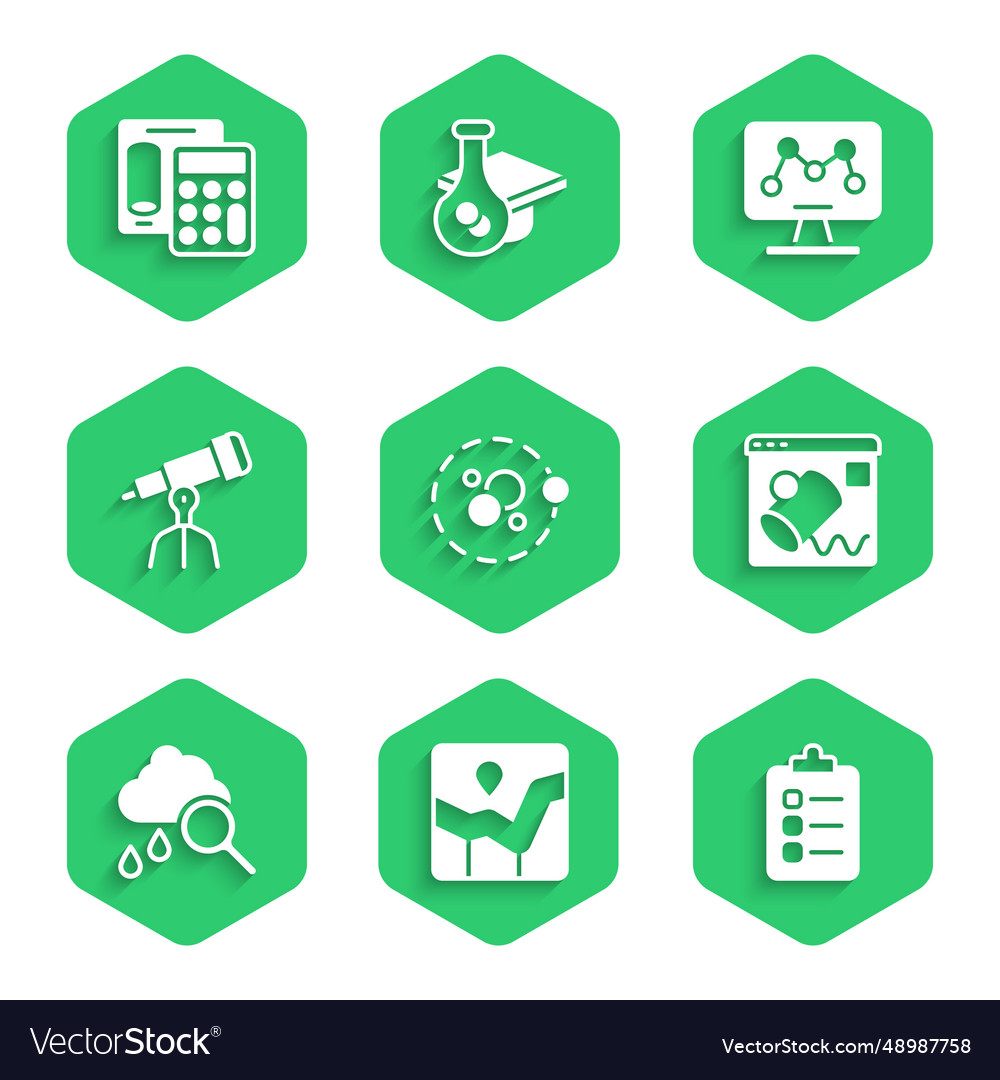 VectorStock®
VectorStock.com/48987758