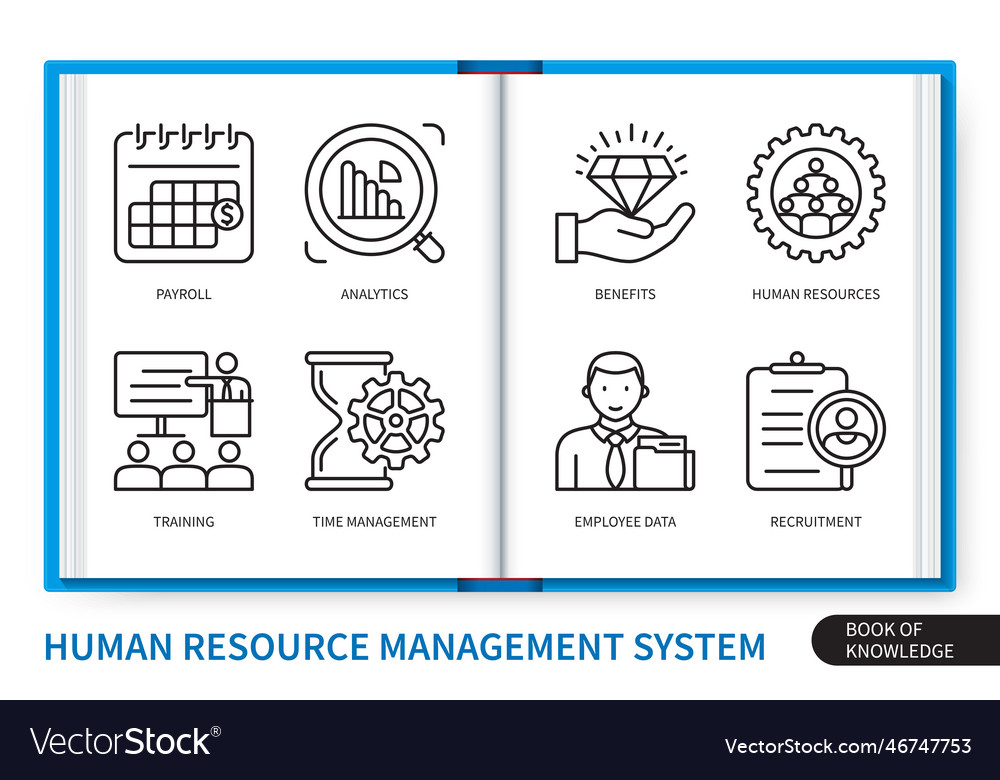 PAYROLL

ANALYTICS

TRAINING

TIME MANAGEMENT

BENEFITS

HUMAN RESOURCES

EMPLOYEE DATA

RECRUITMENT

HUMAN RESOURCE MANAGEMENT SYSTEM

BOOK OF KNOWLEDGE

VectorStock®

VectorStock.com/46747753