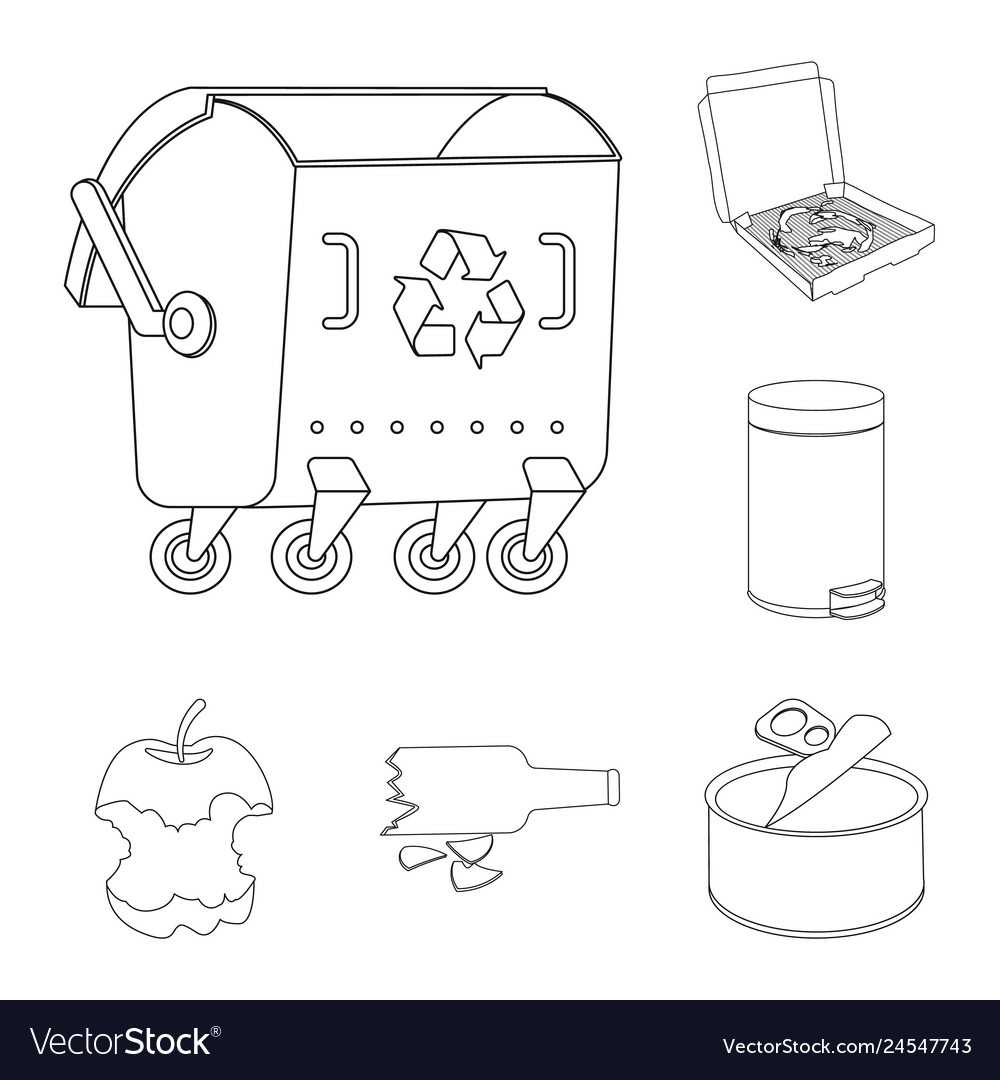 VectorStock®
VectorStock.com/24547743