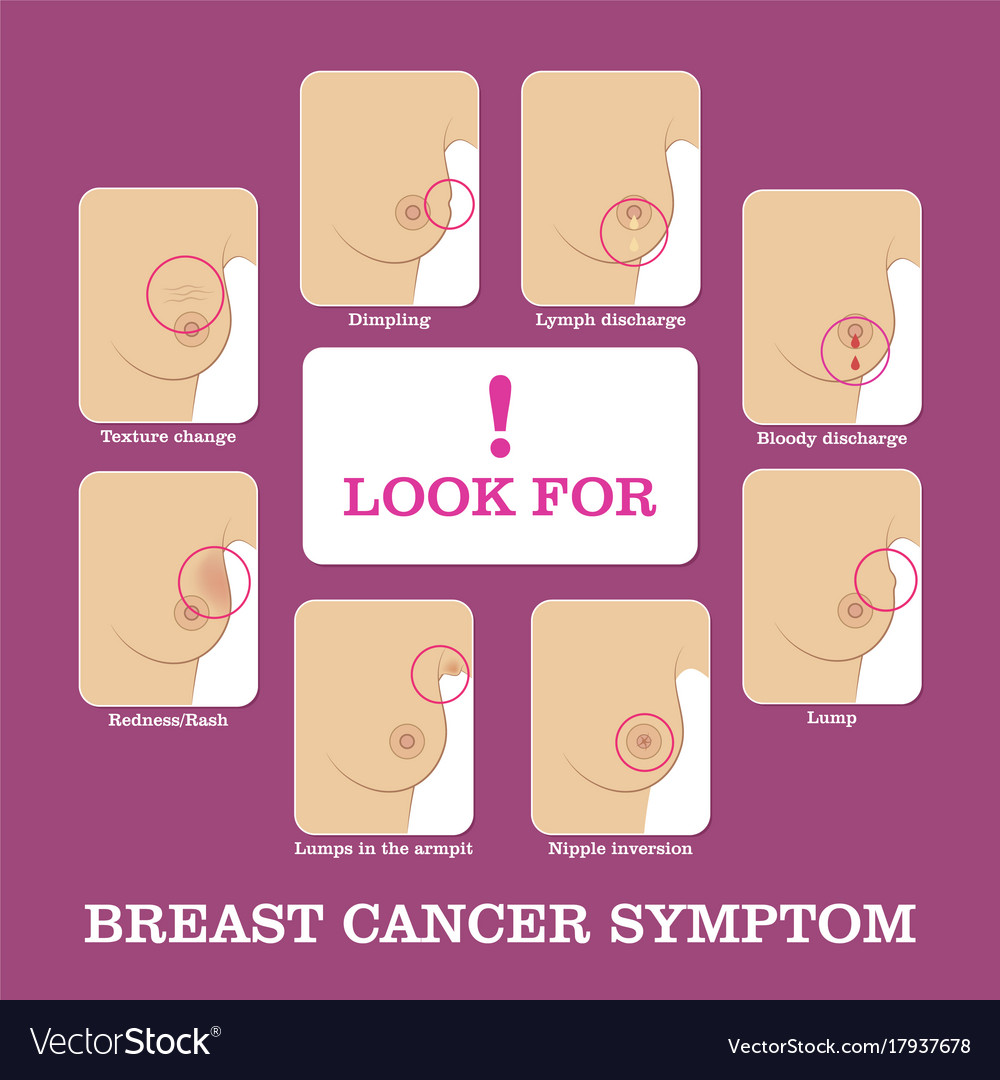 Dimpling

Lymph discharge

Texture change

Bloody discharge

!
LOOK FOR

Redness/Rash

Lump

Lumps in the armpit

Nipple inversion

BREAST CANCER SYMPTOM

VectorStock®

VectorStock.com/17937678