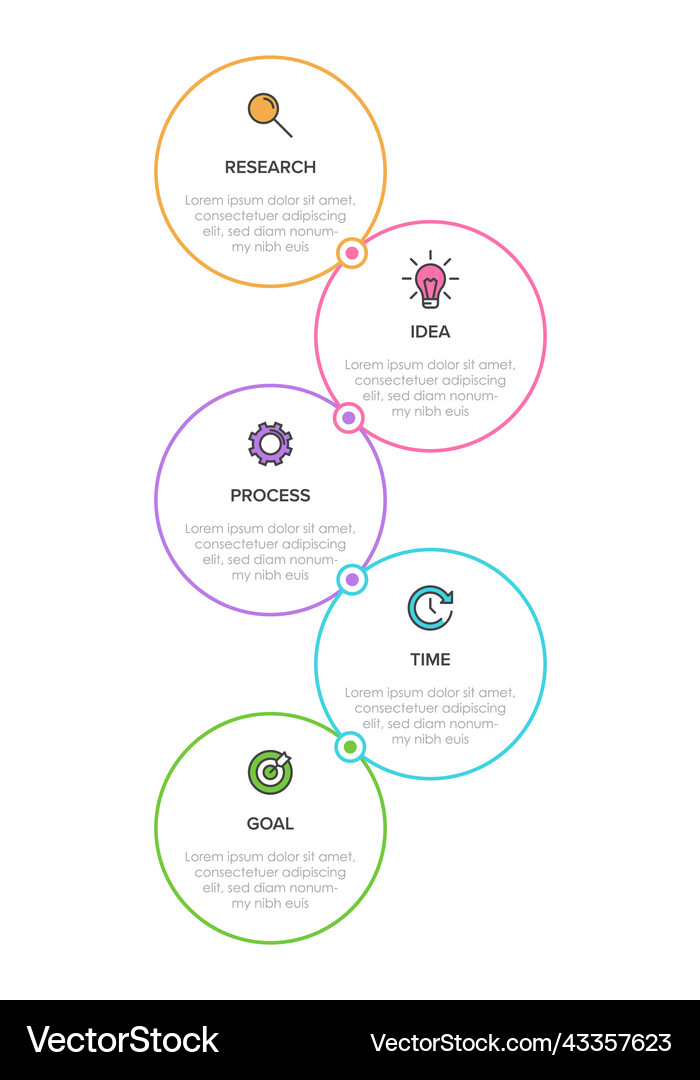 RESEARCH

Lorem ipsum dolor sit amet, consectetuer adipiscing elit, sed diam nonummy nibh euis

IDEA

Lorem ipsum dolor sit amet, consectetuer adipiscing elit, sed diam nonummy nibh euis

PROCESS

Lorem ipsum dolor sit amet, consectetuer adipiscing elit, sed diam nonummy nibh euis

TIME

Lorem ipsum dolor sit amet, consectetuer adipiscing elit, sed diam nonummy nibh euis

GOAL

Lorem ipsum dolor sit amet, consectetuer adipiscing elit, sed diam nonummy nibh euis

VectorStock

VectorStock.com/43357623