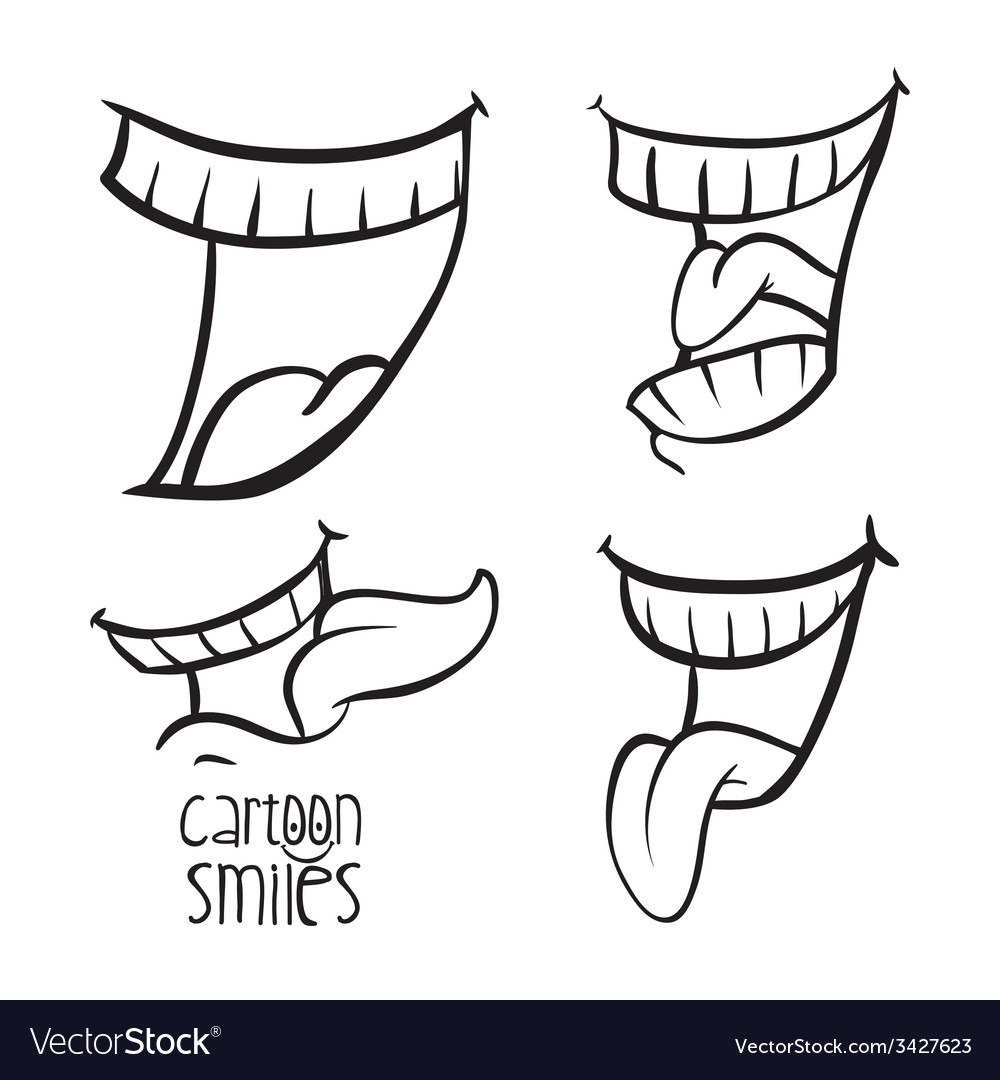 cartoon smiles

VectorStock®

VectorStock.com/3427623