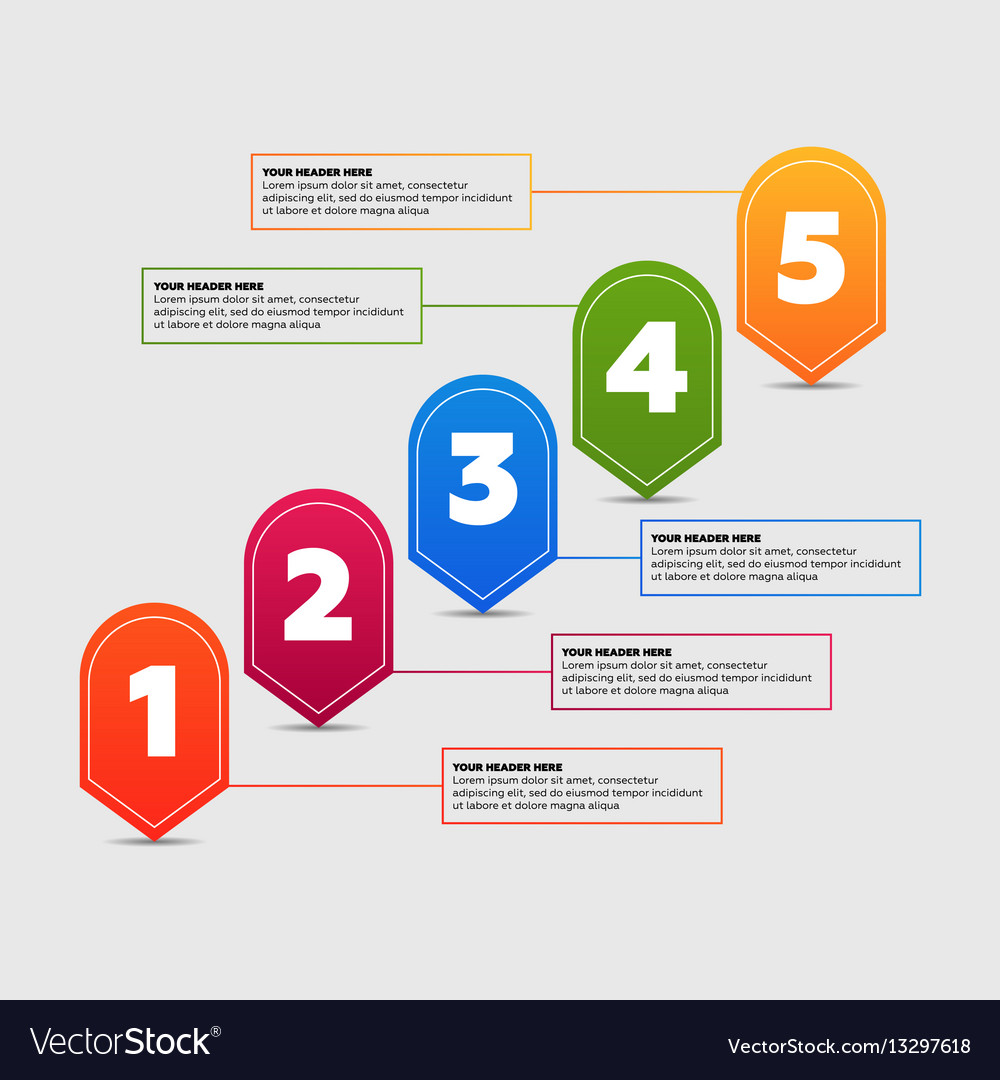 YOUR HEADER HERE
Lorem ipsum dolor sit amet, consectetur adipiscing elit, sed do eiusmod tempor incididunt ut labore et dolore magna aliqua

5

YOUR HEADER HERE
Lorem ipsum dolor sit amet, consectetur adipiscing elit, sed do eiusmod tempor incididunt ut labore et dolore magna aliqua

4

3

YOUR HEADER HERE
Lorem ipsum dolor sit amet, consectetur adipiscing elit, sed do eiusmod tempor incididunt ut labore et dolore magna aliqua

2

YOUR HEADER HERE
Lorem ipsum dolor sit amet, consectetur adipiscing elit, sed do eiusmod tempor incididunt ut labore et dolore magna aliqua

1

YOUR HEADER HERE
Lorem ipsum dolor sit amet, consectetur adipiscing elit, sed do eiusmod tempor incididunt ut labore et dolore magna aliqua

VectorStock®

VectorStock.com/13297618