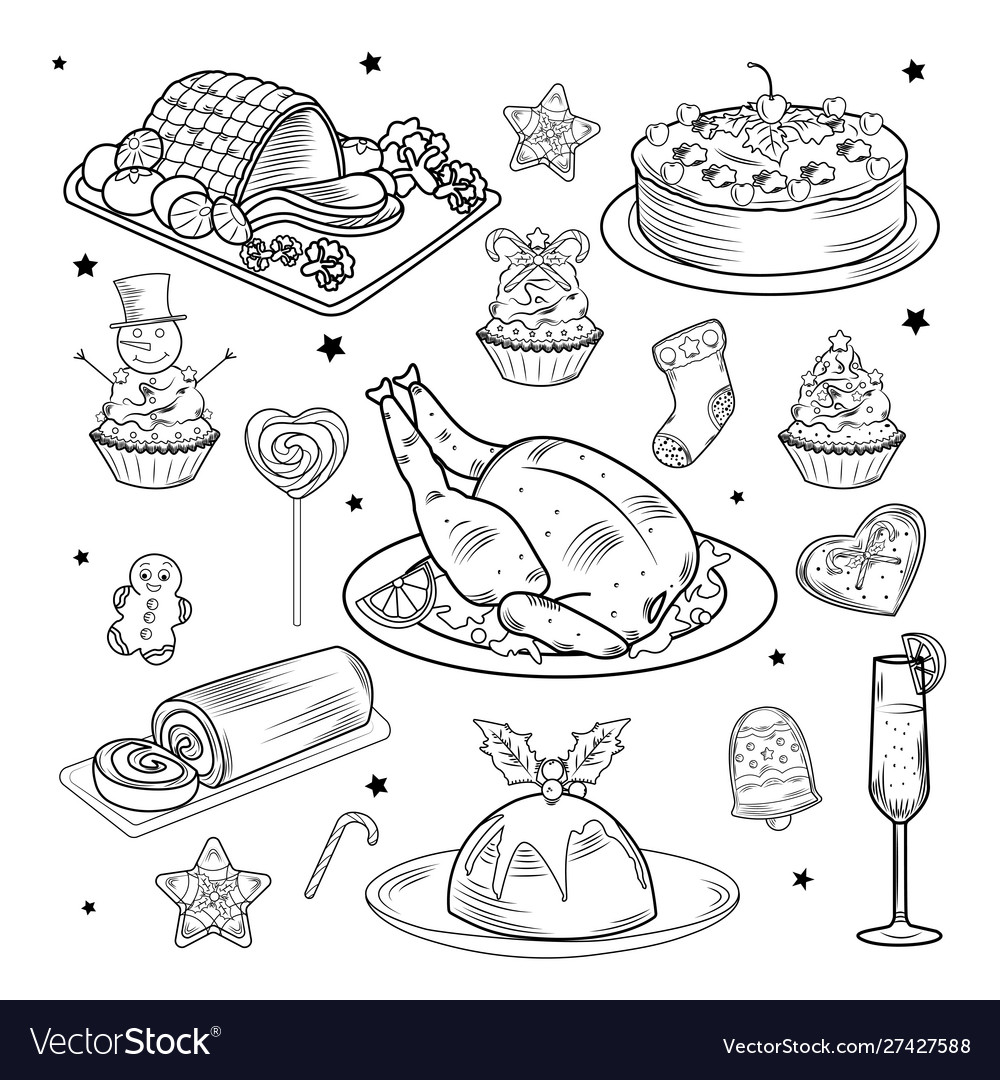 VectorStock®

VectorStock.com/27427588