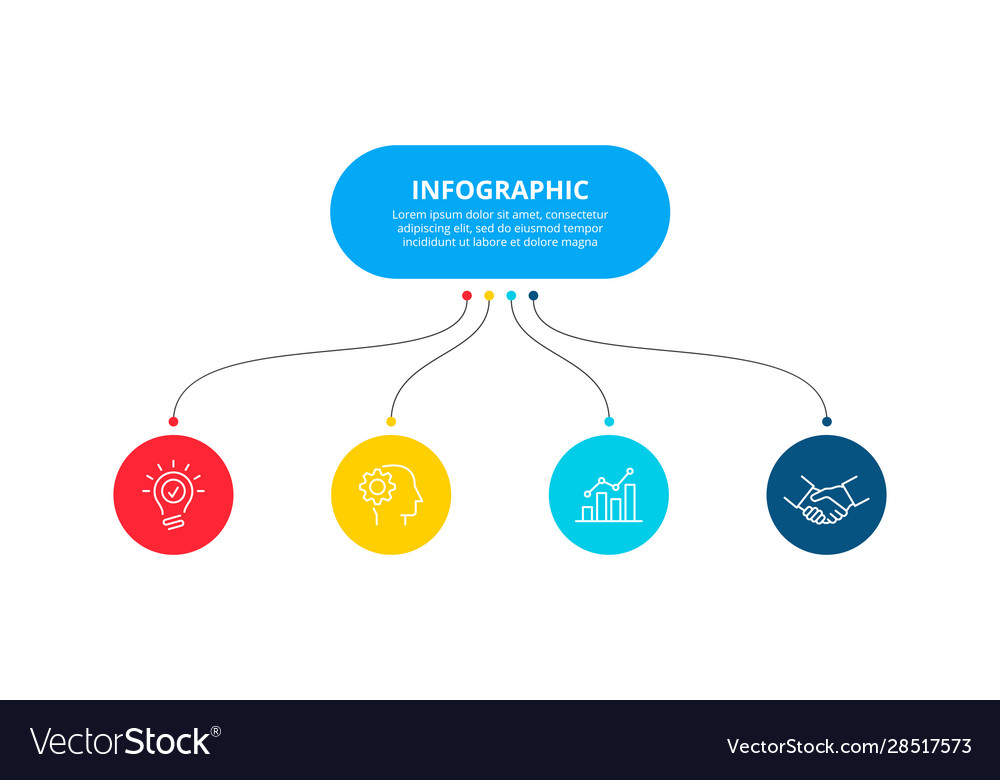 INFOGRAPHIC
Lorem ipsum dolor sit amet, consectetur adipiscing elit, sed do eiusmod tempor incididunt ut labore et dolore magna

VectorStock®

VectorStock.com/28517573