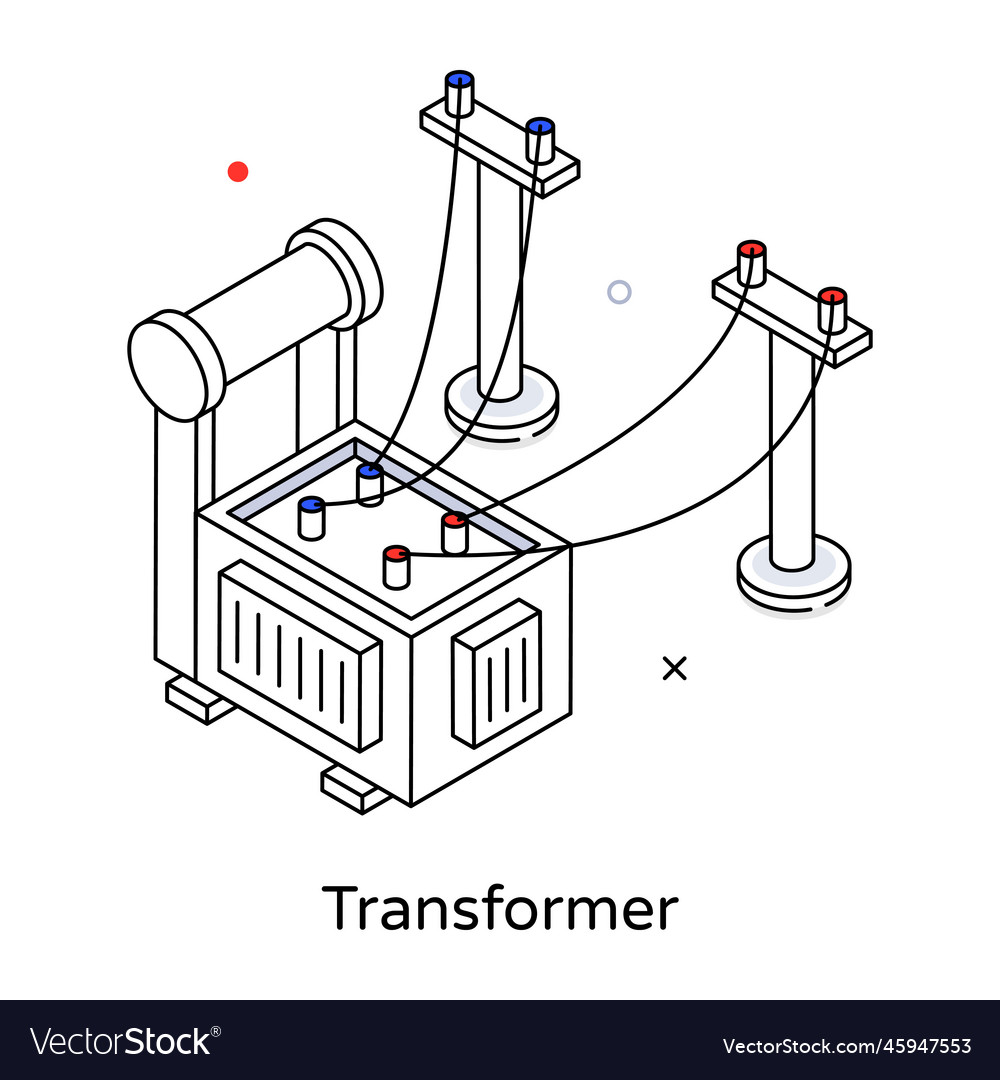 Transformer

VectorStock®

VectorStock.com/45947553