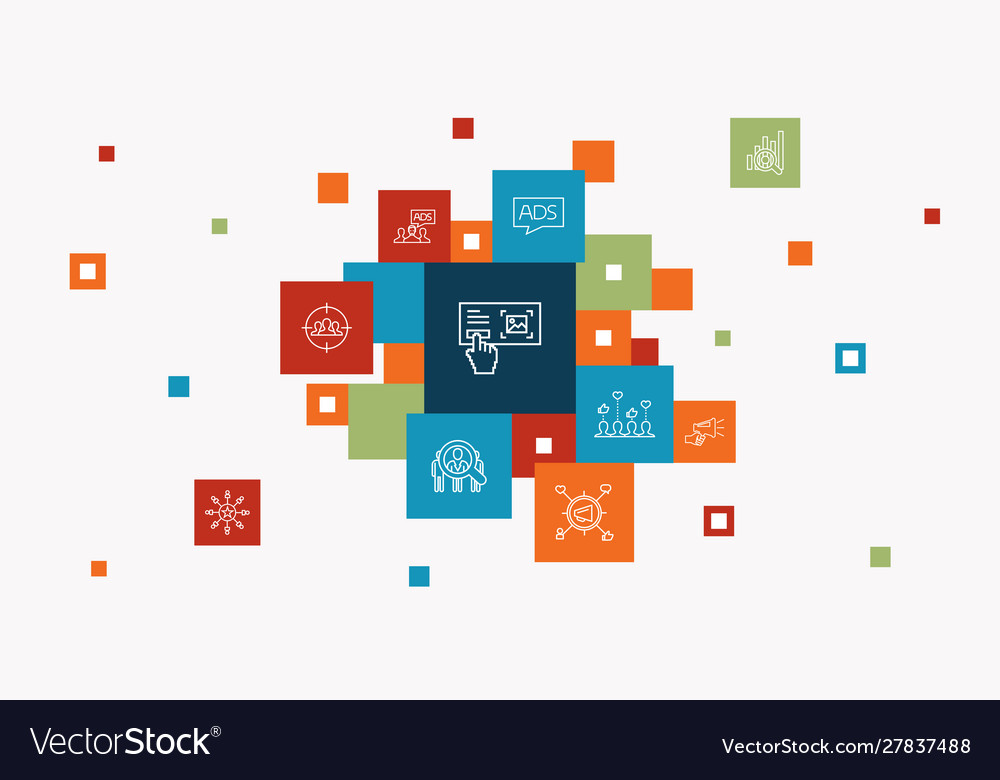 ADS

ADS

VectorStock®

VectorStock.com/27837488